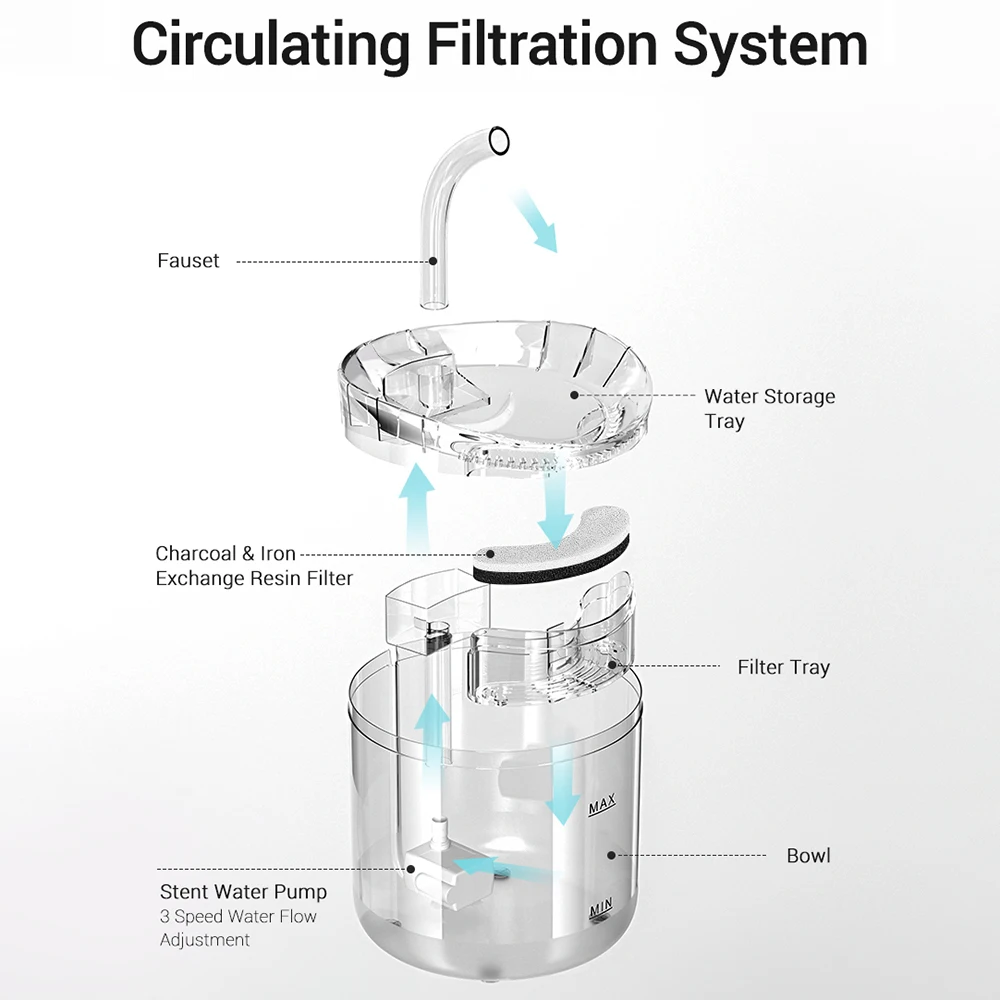 Circulating Filtration System

Fauset

Water Storage Tray

Charcoal & Iron Exchange Resin Filter

Filter Tray

MAX

Bowl

Stent Water Pump
3 Speed Water Flow Adjustment

MIN