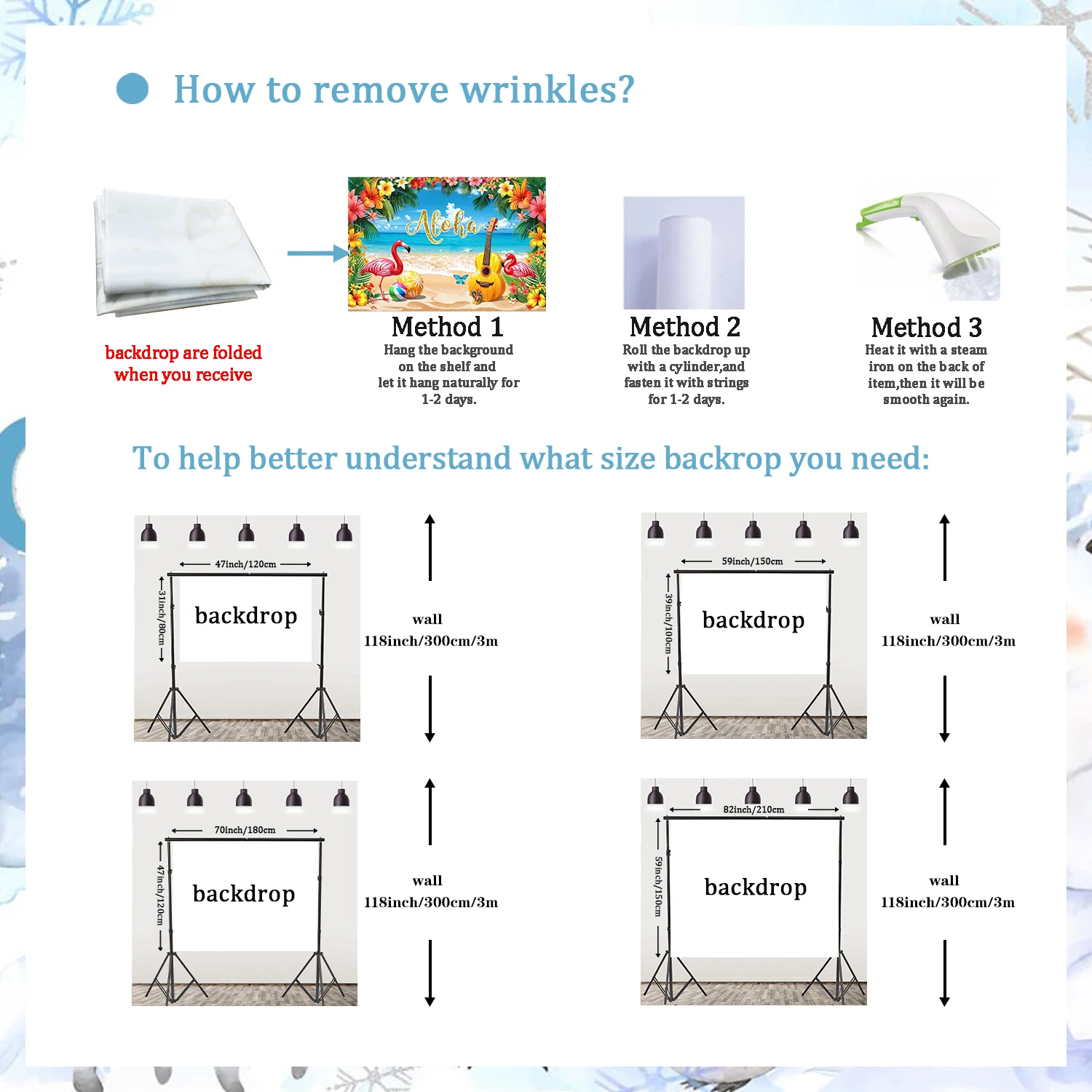 How to remove wrinkles?

backdrop are folded when you receive

Aloha

Method 1
Hang the background on the shelf and let it hang naturally for 1-2 days.

Method 2
Roll the backdrop up with a cylinder,and fasten it with strings for 1-2 days.

Method 3
Heat it with a steam iron on the back of item,then it will be smooth again.

To help better understand what size backrop you need:

47inch/120cm
31inch/80cm
backdrop
wall
118inch/300cm/3m

59inch/150cm
39inch/100cm
backdrop
wall
118inch/300cm/3m

70inch/180cm
47inch/120cm
backdrop
wall
118inch/300cm/3m

82inch/210cm
59inch/150cm
backdrop
wall
118inch/300cm/3m