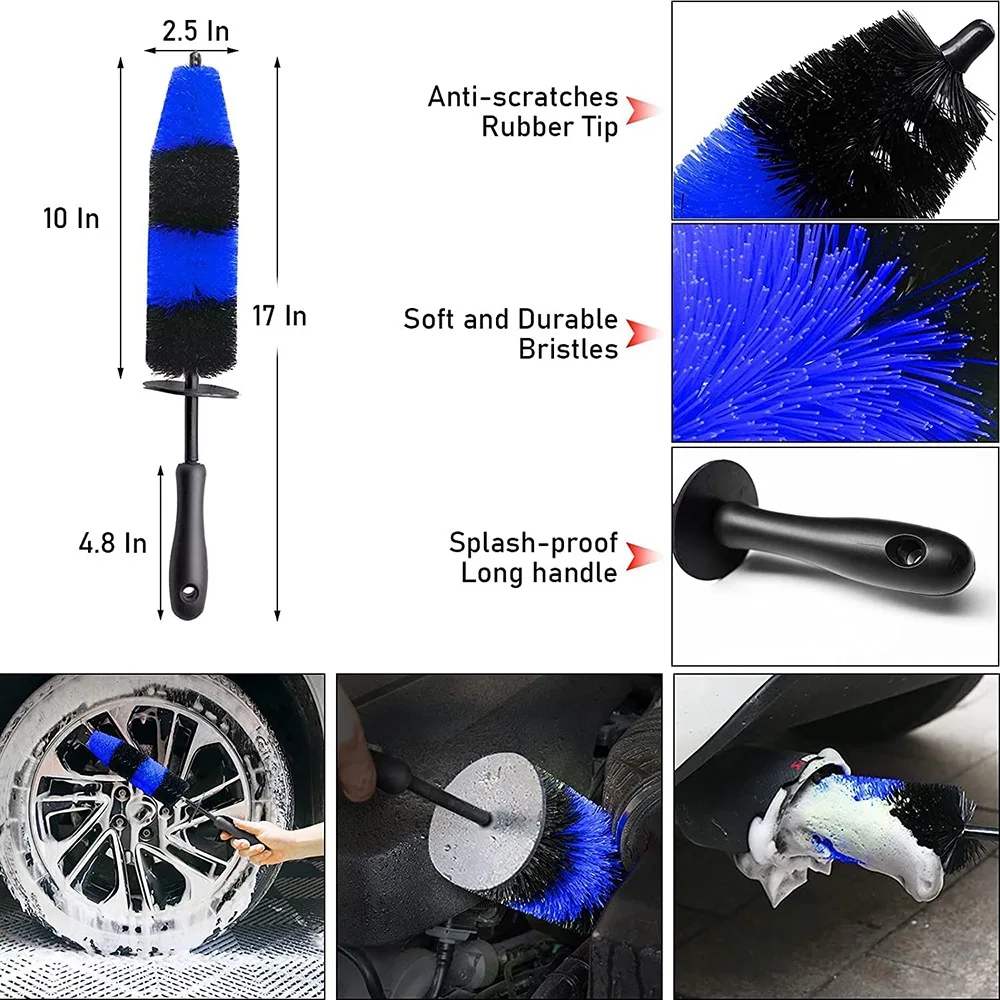 2.5 In

10 In

17 In

4.8 In

Anti-scratches Rubber Tip

Soft and Durable Bristles

Splash-proof Long handle