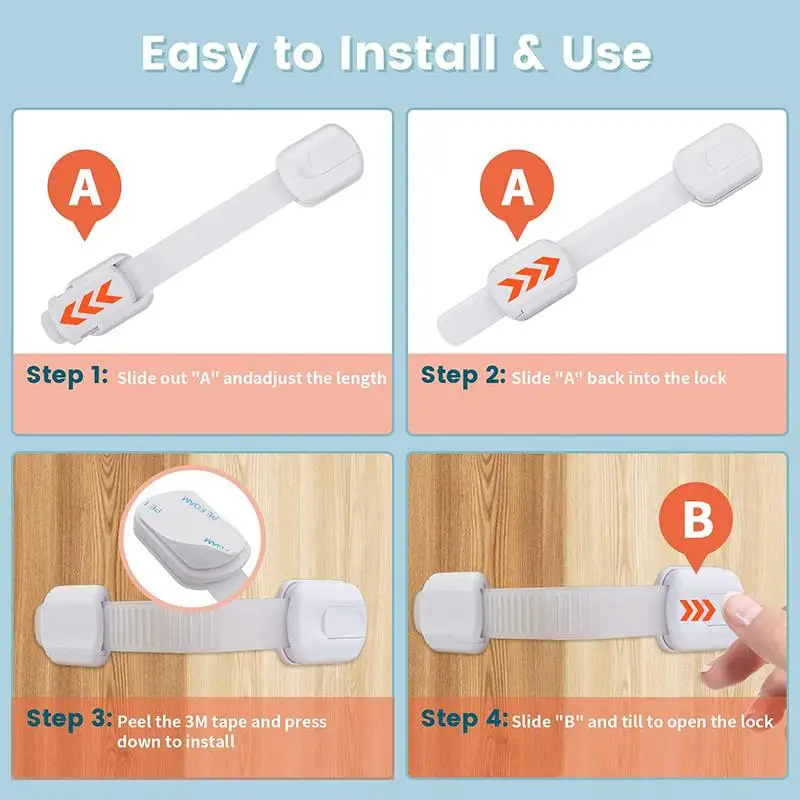 Easy to Install & Use

A

Step 1: Slide out "A" andadjust the length

A

Step 2: Slide "A" back into the lock

PE FOAM

Step 3: Peel the 3M tape and press down to install

B

Step 4: Slide "B" and till to open the lock