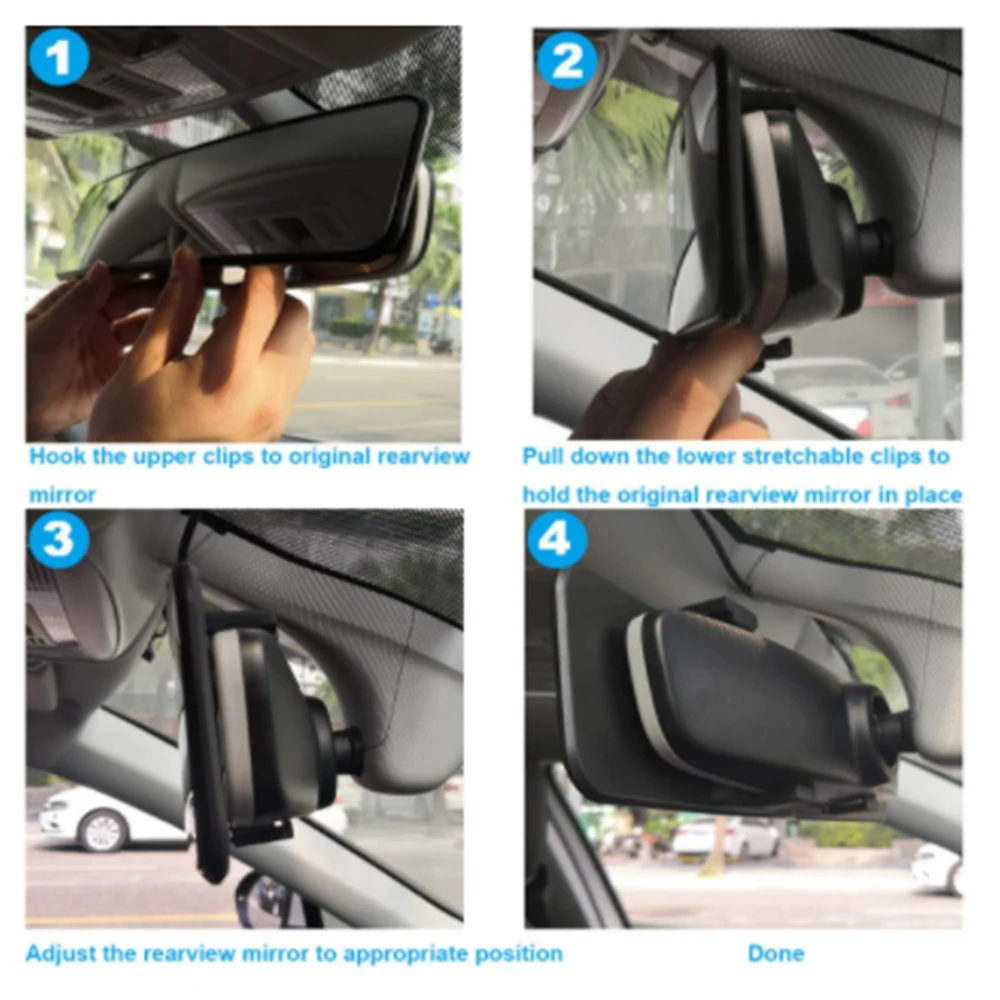 1

Hook the upper clips to original rearview mirror

2

Pull down the lower stretchable clips to hold the original rearview mirror in place

3

Adjust the rearview mirror to appropriate position

4

Done