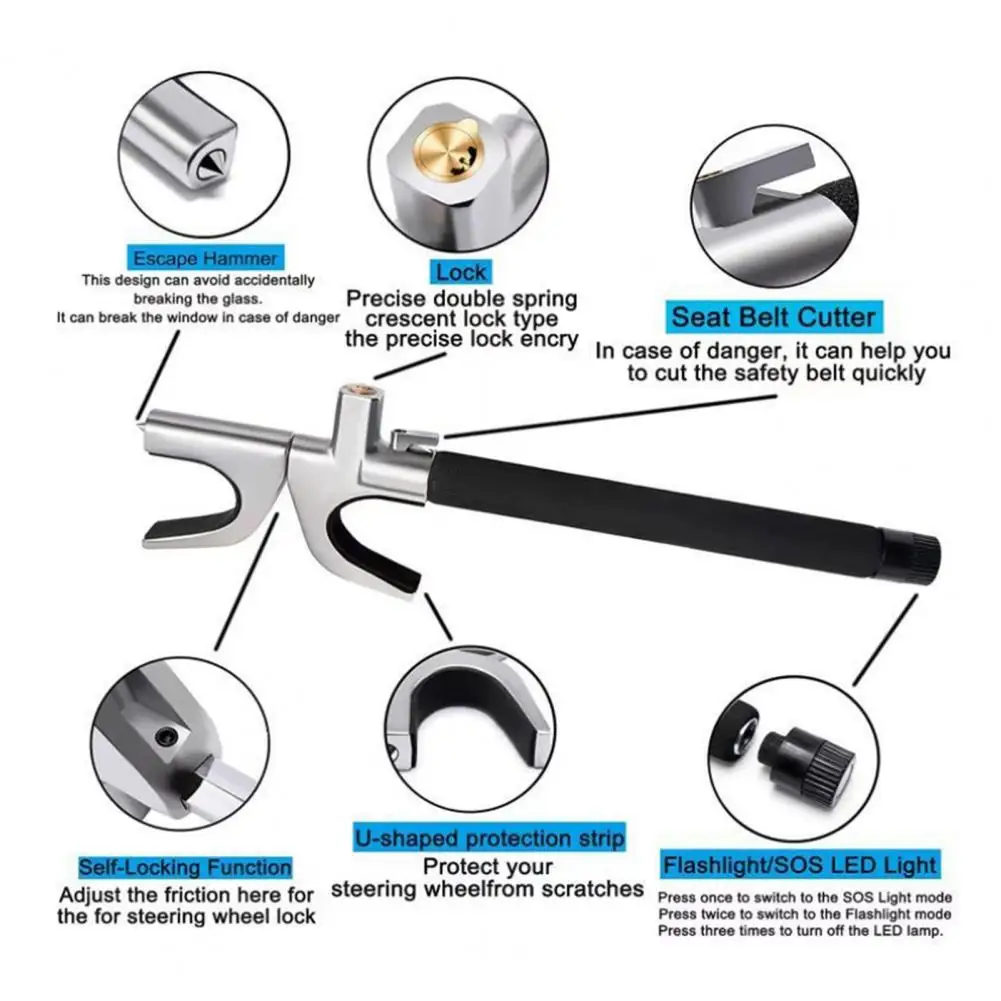 Escape Hammer
This design can avoid accidentally breaking the glass.
It can break the window in case of danger

Lock
Precise double spring crescent lock type the precise lock encry

Seat Belt Cutter
In case of danger, it can help you to cut the safety belt quickly

Self-Locking Function
Adjust the friction here for the for steering wheel lock

U-shaped protection strip
Protect your steering wheelfrom scratches

Flashlight/SOS LED Light
Press once to switch to the SOS Light mode
Press twice to switch to the Flashlight mode
Press three times to turn off the LED lamp.