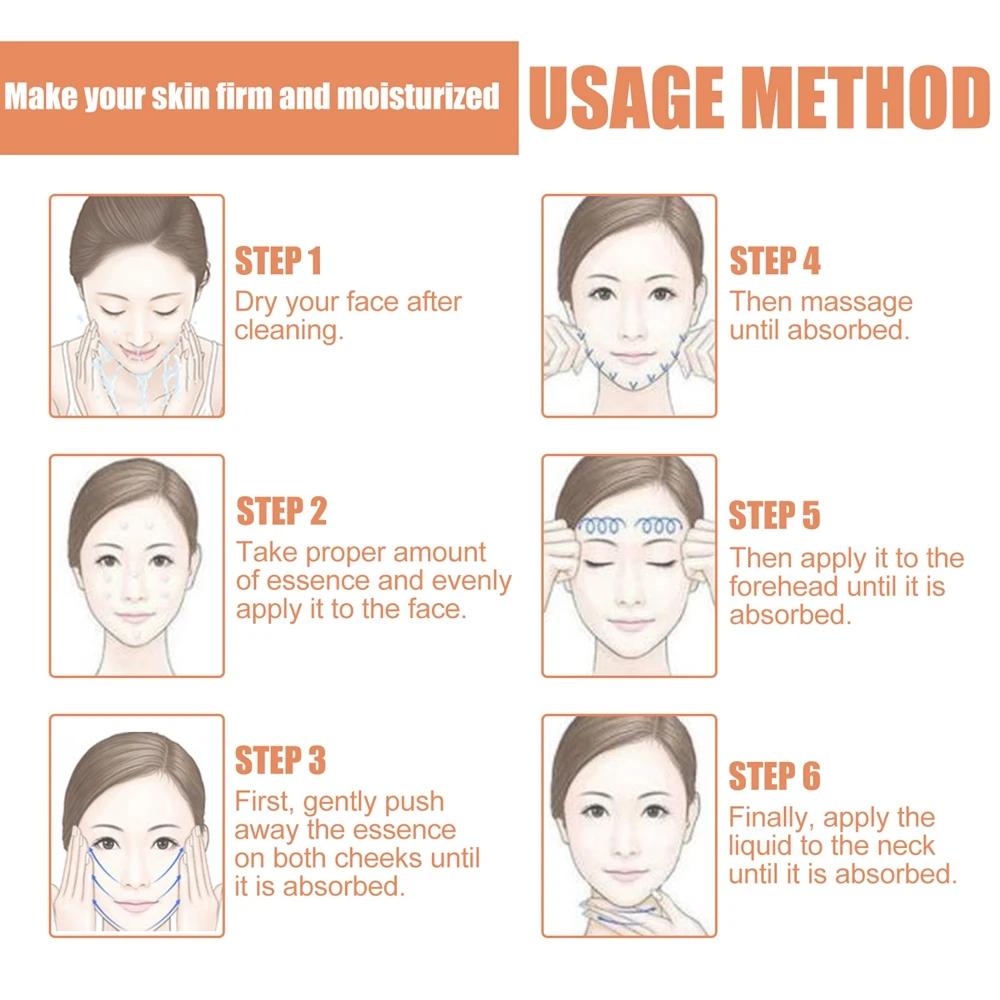 Make your skin firm and moisturized

USAGE METHOD

STEP 1
Dry your face after cleaning.

STEP 2
Take proper amount of essence and evenly apply it to the face.

STEP 3
First, gently push away the essence on both cheeks until it is absorbed.

STEP 4
Then massage until absorbed.

STEP 5
Then apply it to the forehead until it is absorbed.

STEP 6
Finally, apply the liquid to the neck until it is absorbed.