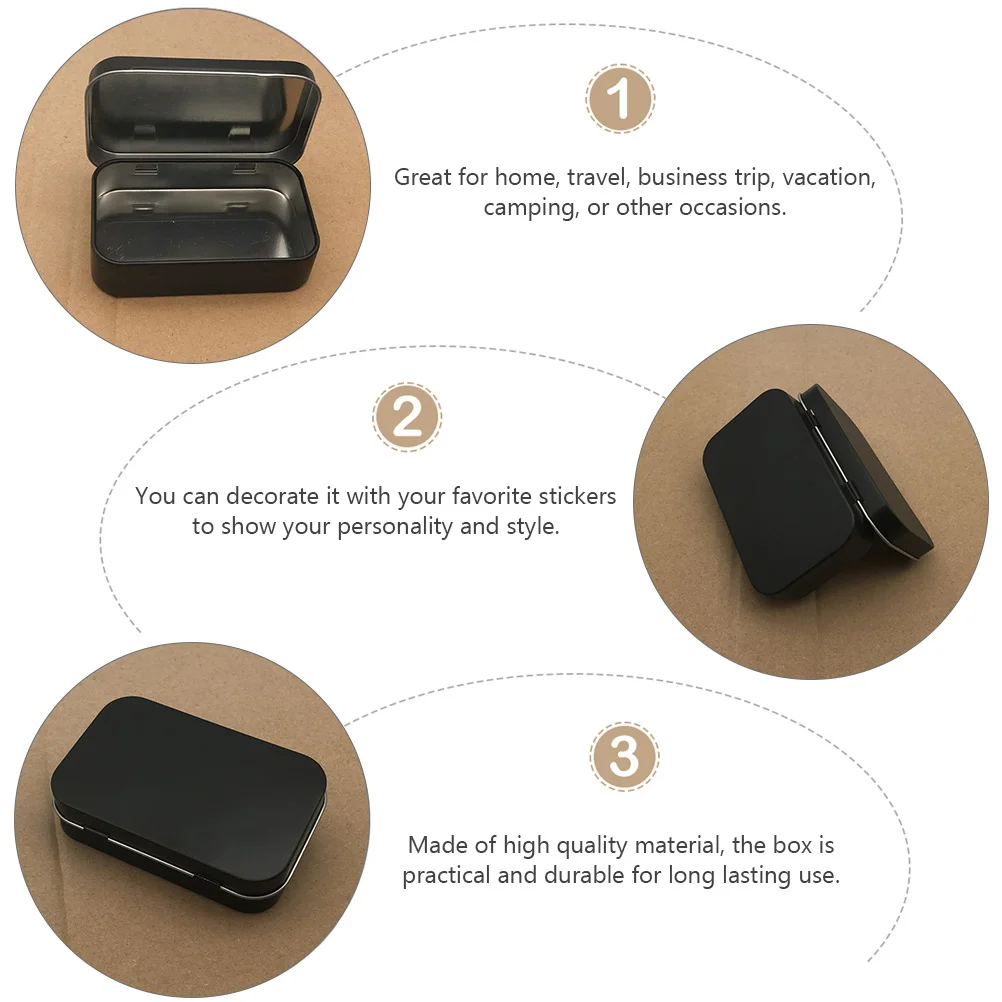 1

Great for home, travel, business trip, vacation, camping, or other occasions.

2

You can decorate it with your favorite stickers to show your personality and style.

3

Made of high quality material, the box is practical and durable for long lasting use.