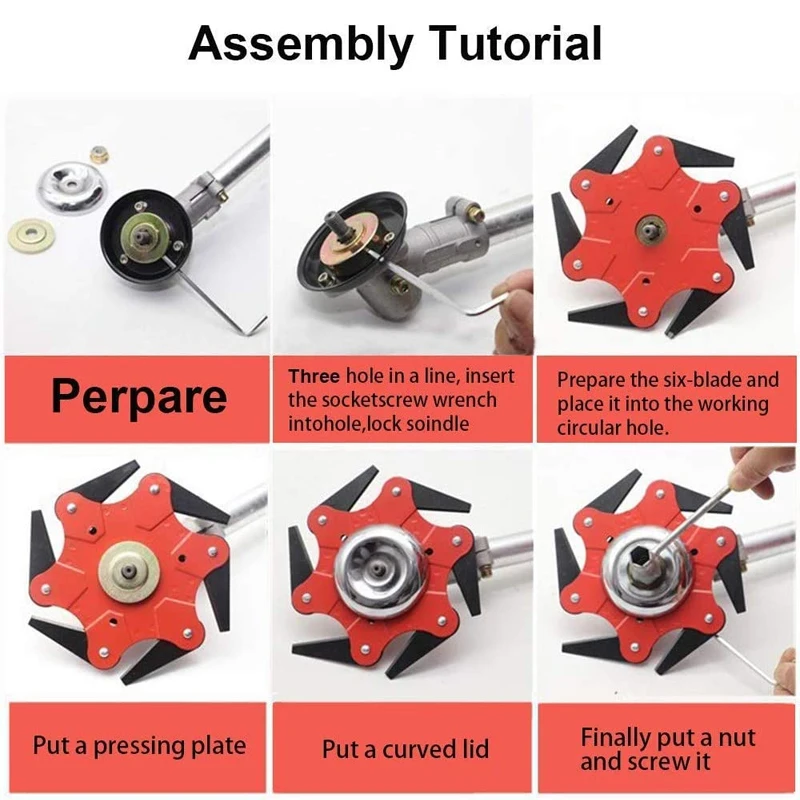 Assembly Tutorial

Perpare

Three hole in a line, insert the socketscrew wrench intohole,lock soindle

Prepare the six-blade and place it into the working circular hole.

Put a pressing plate

Put a curved lid

Finally put a nut and screw it