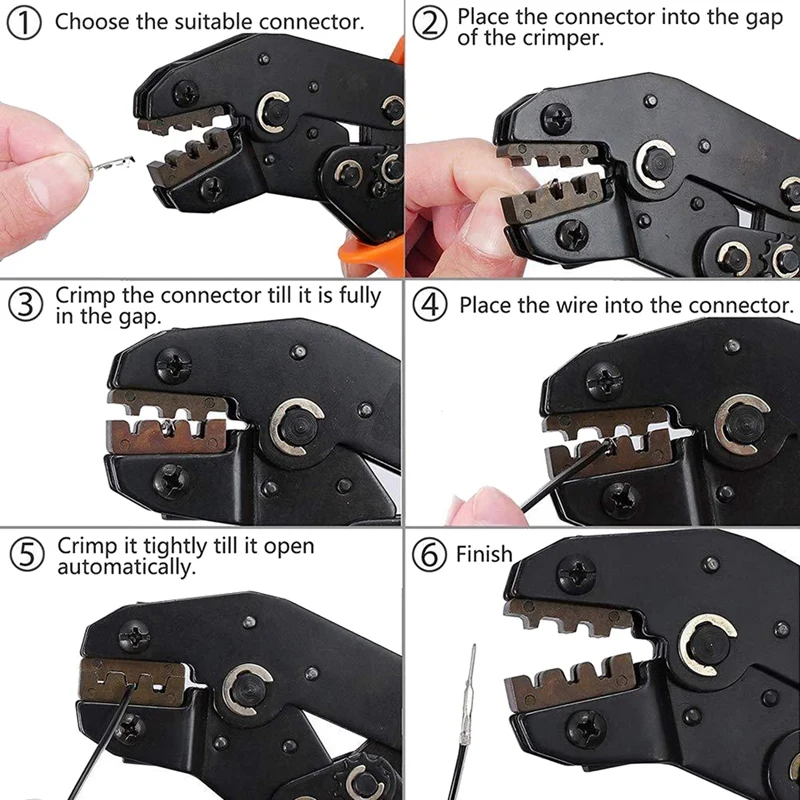 ① Choose the suitable connector.

② Place the connector into the gap of the crimper.

③ Crimp the connector till it is fully in the gap.

④ Place the wire into the connector.

⑤ Crimp it tightly till it open automatically.

⑥ Finish