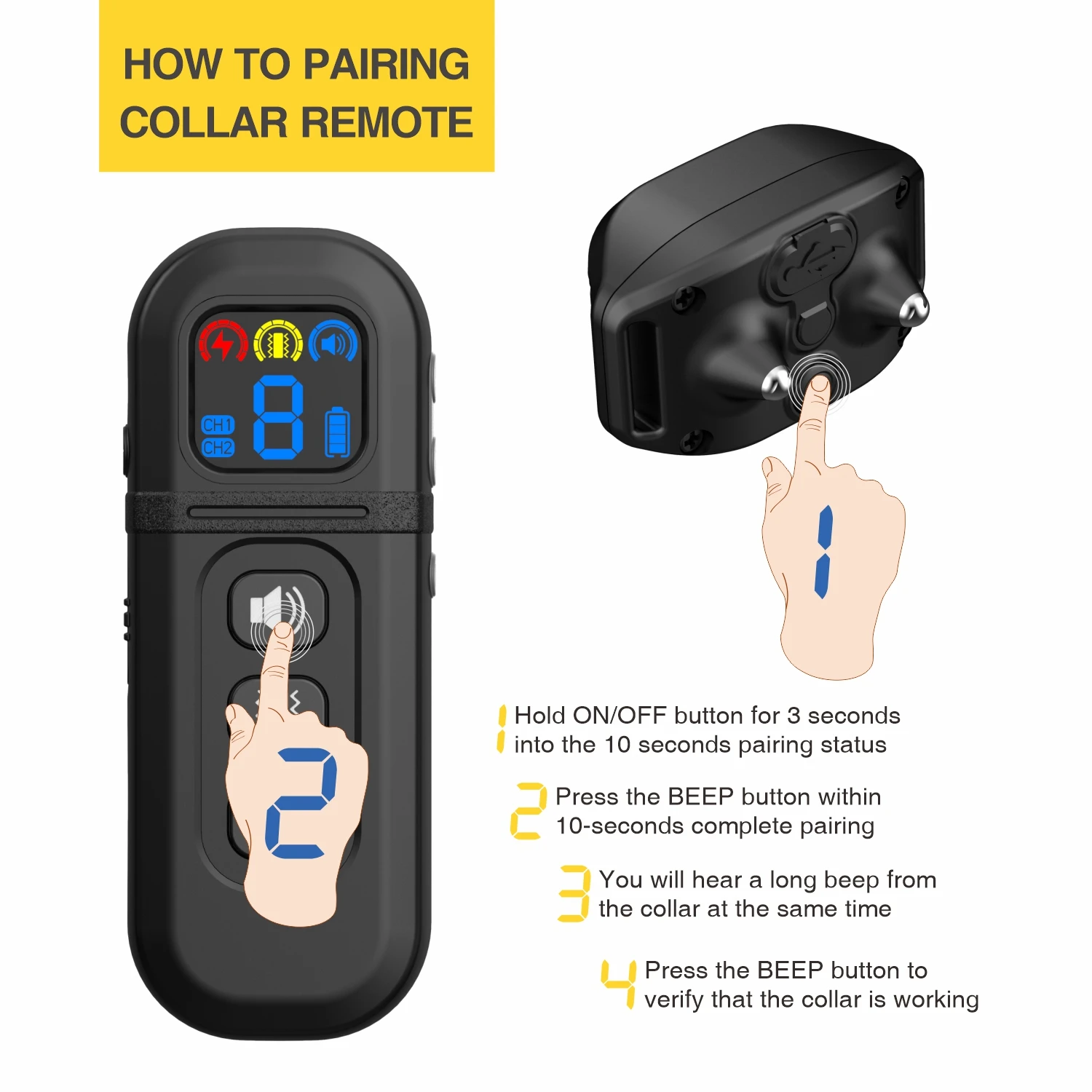 HOW TO PAIRING COLLAR REMOTE

CH1
CH2
8

1

2

1 Hold ON/OFF button for 3 seconds into the 10 seconds pairing status

2 Press the BEEP button within 10-seconds complete pairing

3 You will hear a long beep from the collar at the same time

4 Press the BEEP button to verify that the collar is working