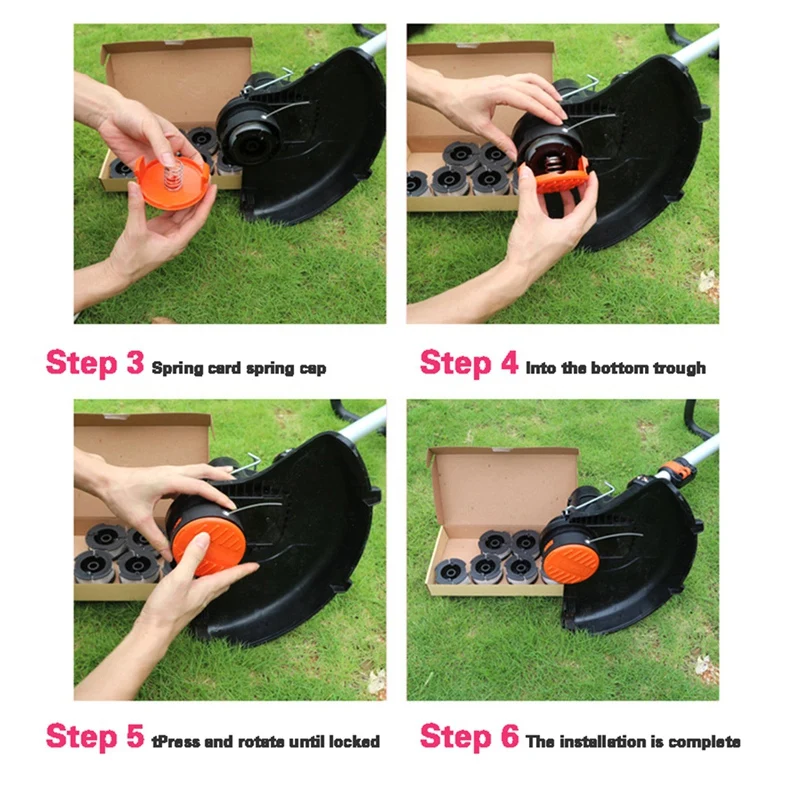 Step 3 Spring card spring cap

Step 4 Into the bottom trough

Step 5 tPress and rotate until locked

Step 6 The installation is complete