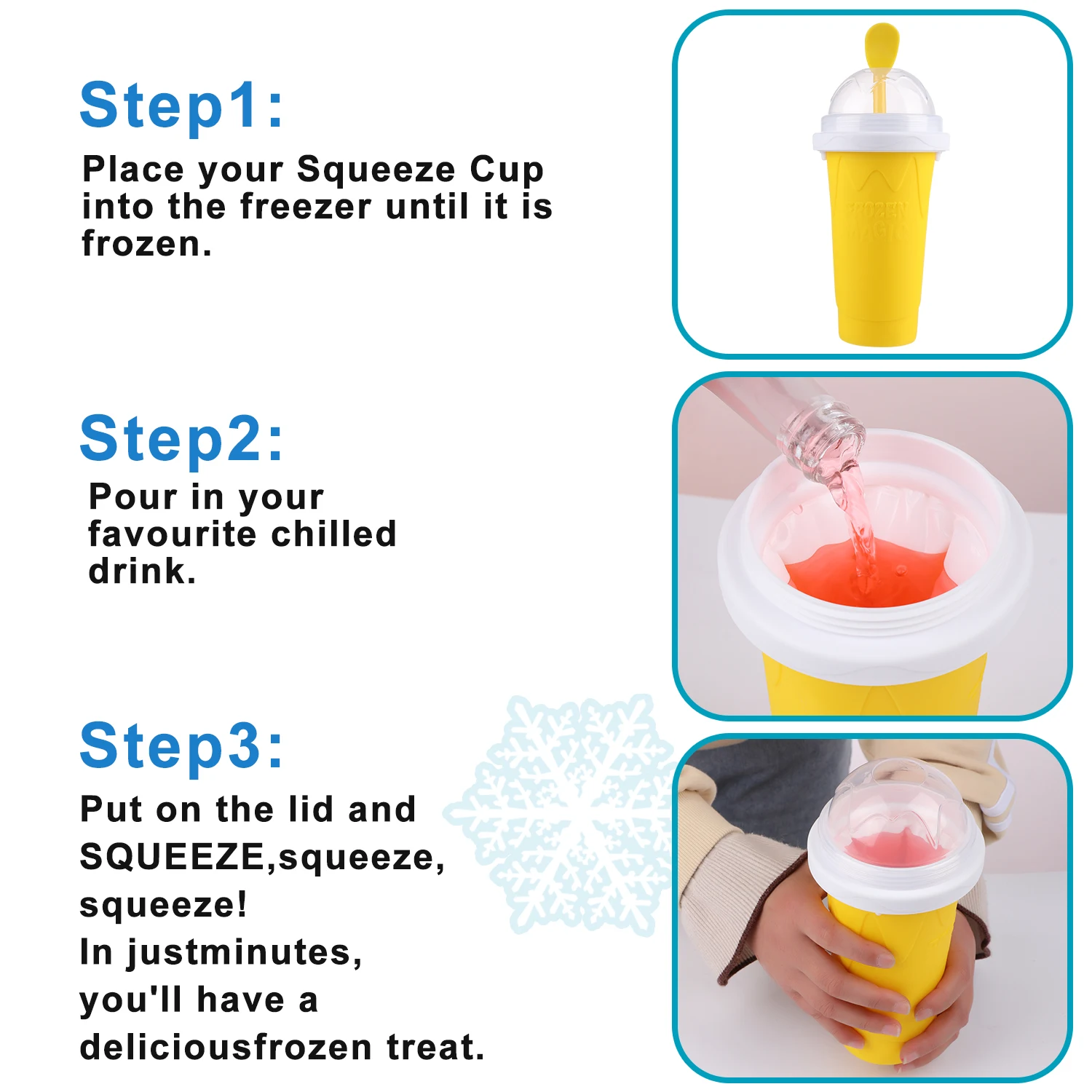 Step1:

Place your Squeeze Cup into the freezer until it is frozen.

FROZEN MAGIC

Step2:

Pour in your favourite chilled drink.

Step3:

Put on the lid and SQUEEZE,squeeze, squeeze!
In justminutes, you'll have a deliciousfrozen treat.