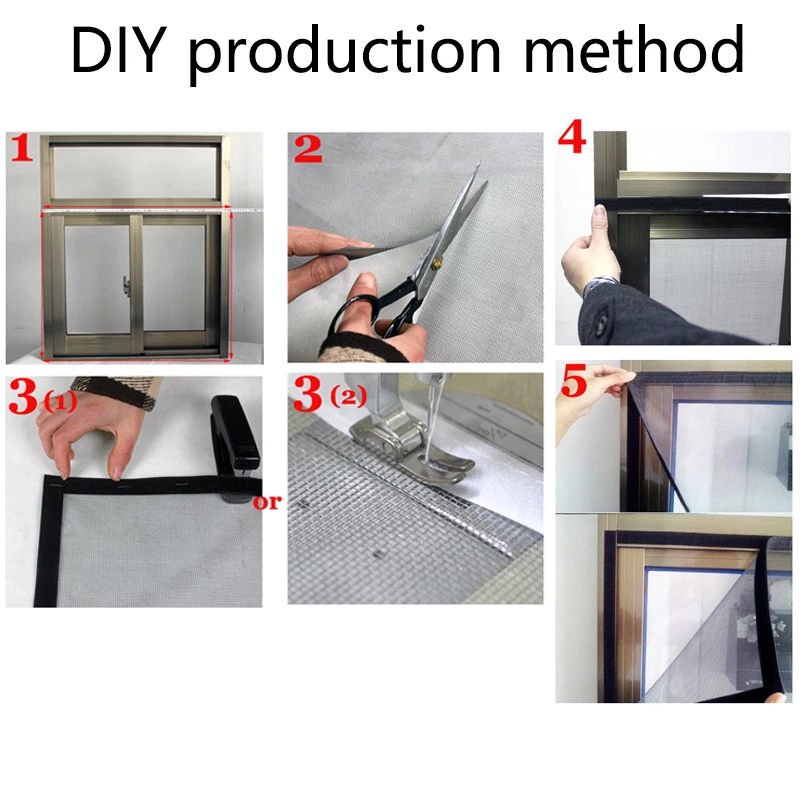 DIY production method

1

2

4

3(1)

or

3(2)

5