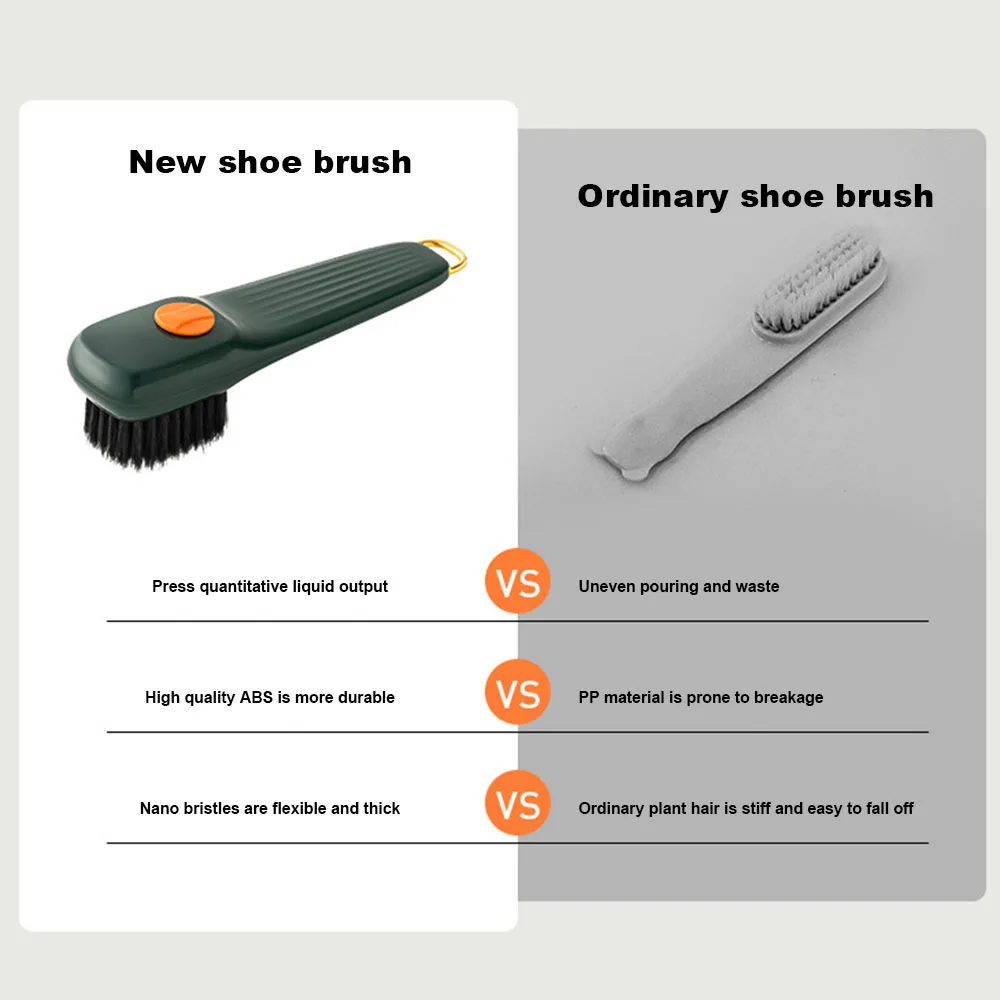 New shoe brush

Ordinary shoe brush

Press quantitative liquid output

VS

Uneven pouring and waste

High quality ABS is more durable

VS

PP material is prone to breakage

Nano bristles are flexible and thick

VS

Ordinary plant hair is stiff and easy to fall off