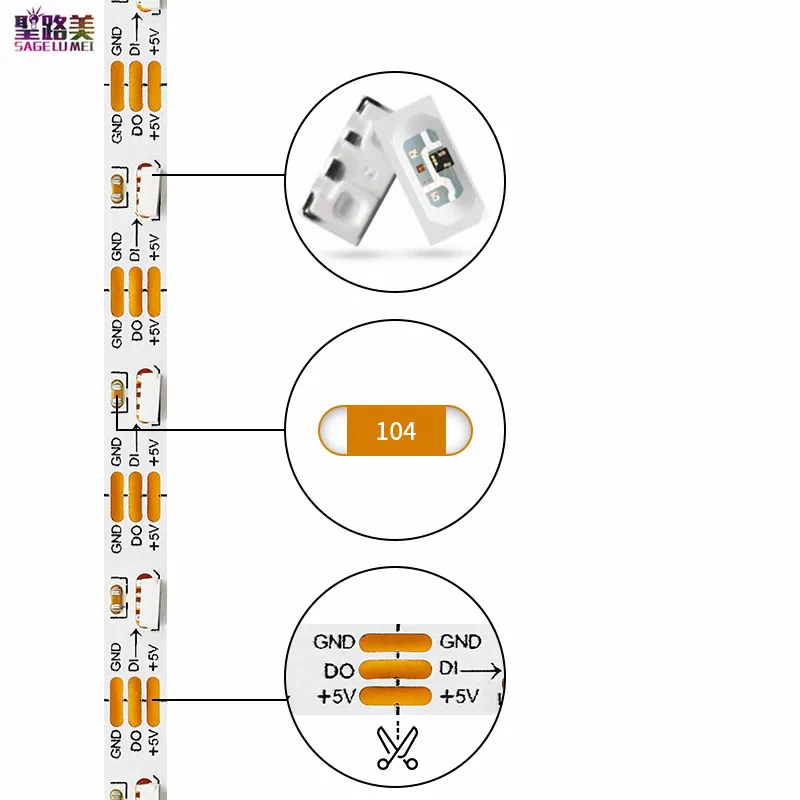 聖路美
SAGELUMEI

GND DI +5V

GND DO +5V

GND DI +5V

GND DO +5V

GND DI +5V

GND DO +5V

GND DI +5V

GND DO +5V

104

GND GND
DO DI
+5V +5V