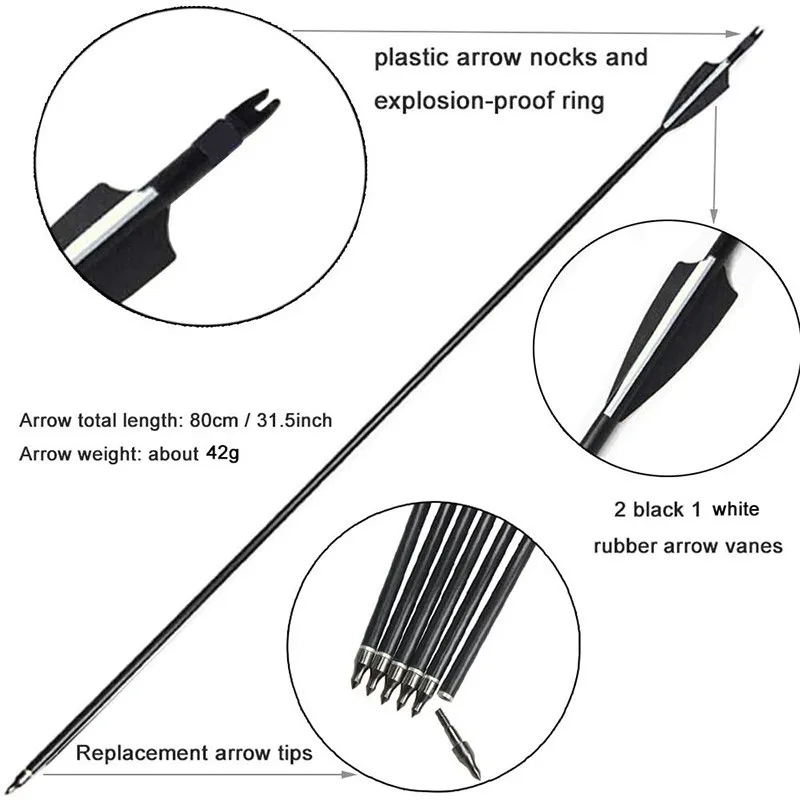 plastic arrow nocks and explosion-proof ring

Arrow total length: 80cm / 31.5inch
Arrow weight: about 42g

2 black 1 white rubber arrow vanes

Replacement arrow tips