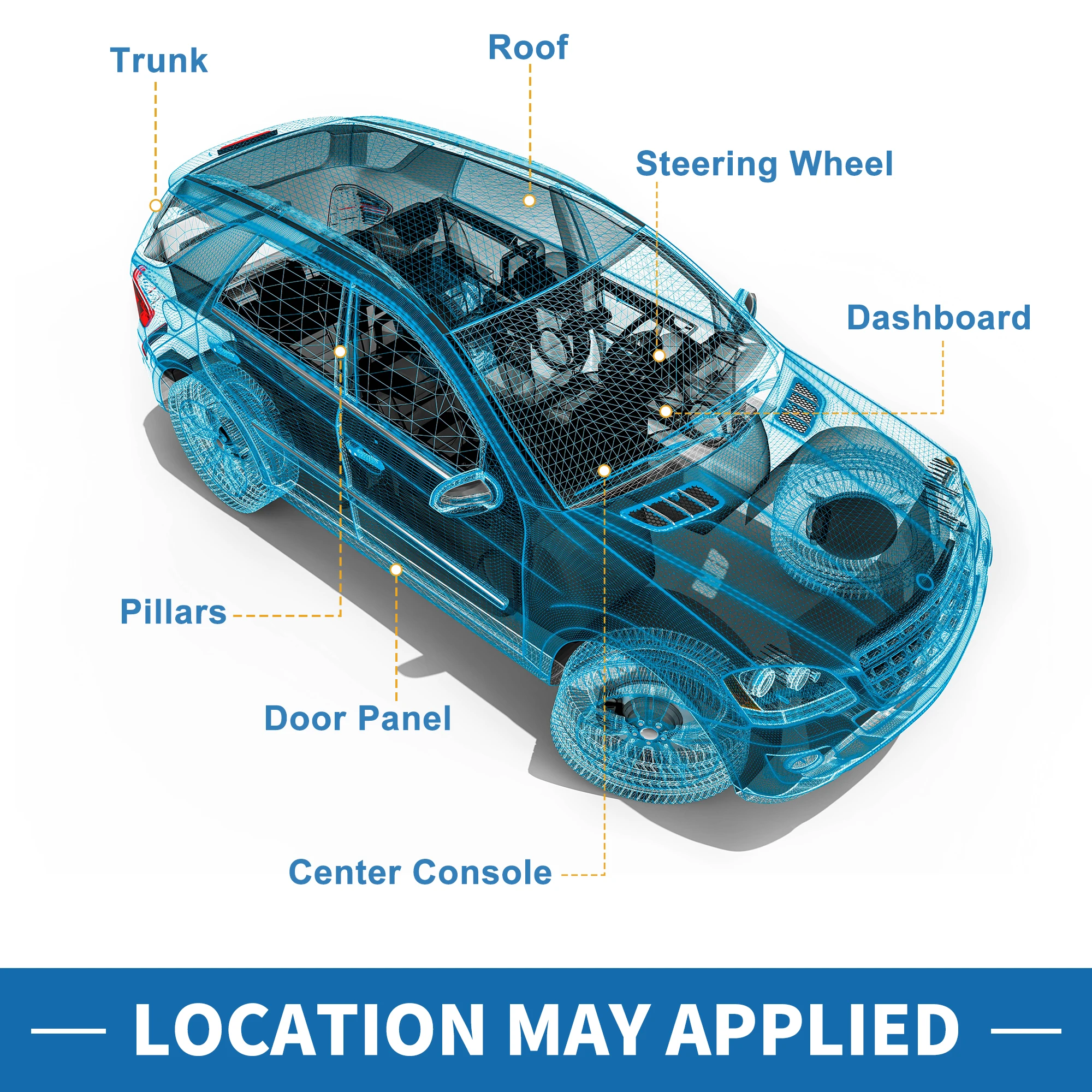 Trunk

Roof

Steering Wheel

Dashboard

Pillars

Door Panel

Center Console

LOCATION MAY APPLIED