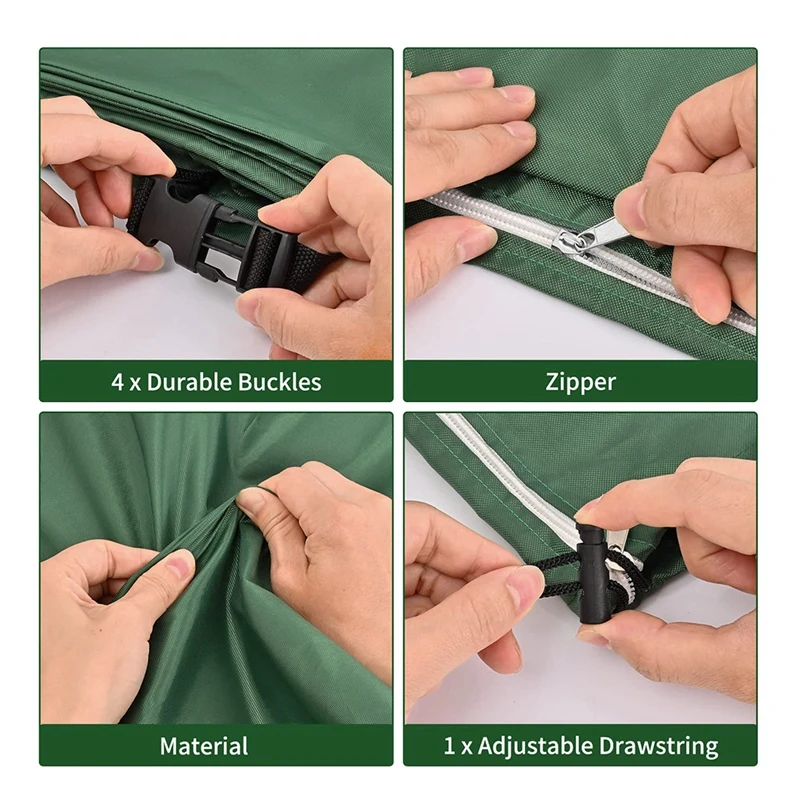 4 x Durable Buckles

Zipper

Material

1 x Adjustable Drawstring