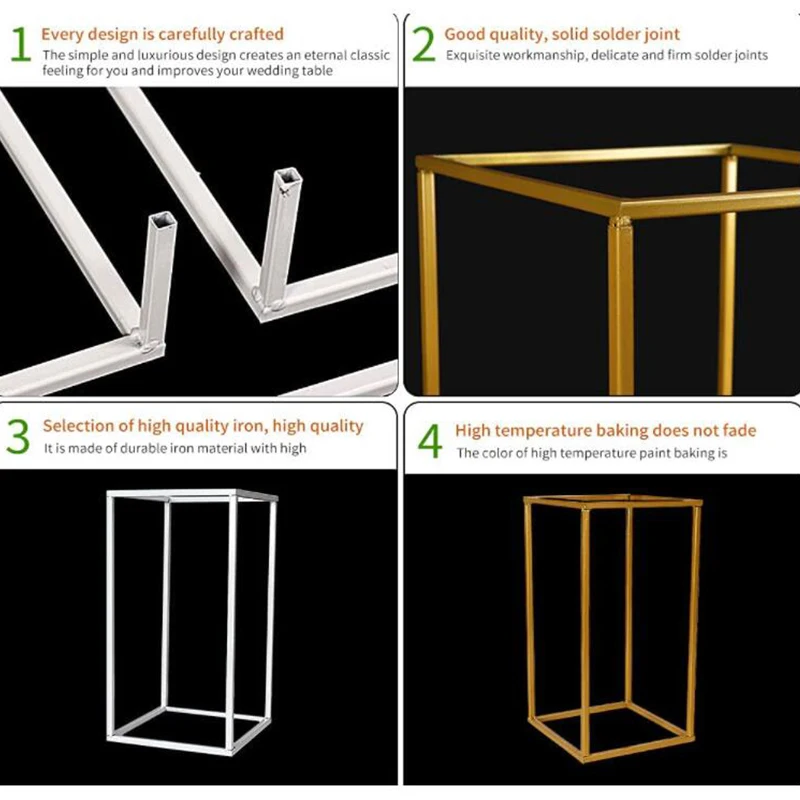 1 Every design is carefully crafted
The simple and luxurious design creates an eternal classic feeling for you and improves your wedding table

2 Good quality, solid solder joint
Exquisite workmanship, delicate and firm solder joints

3 Selection of high quality iron, high quality
It is made of durable iron material with high

4 High temperature baking does not fade
The color of high temperature paint baking is