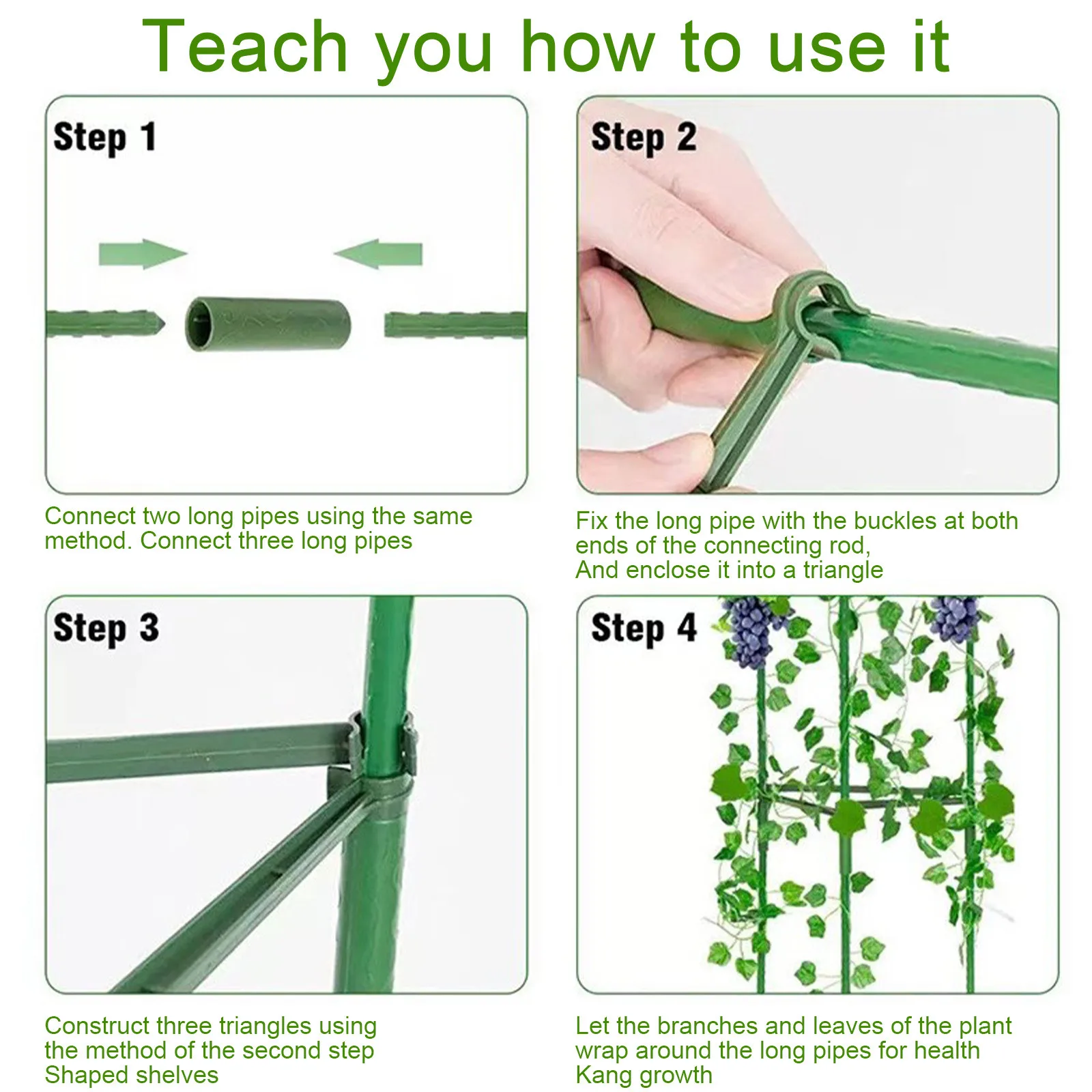 Teach you how to use it

Step 1

Connect two long pipes using the same method. Connect three long pipes

Step 2

Fix the long pipe with the buckles at both ends of the connecting rod,
And enclose it into a triangle

Step 3

Construct three triangles using the method of the second step
Shaped shelves

Step 4

Let the branches and leaves of the plant wrap around the long pipes for health
Kang growth