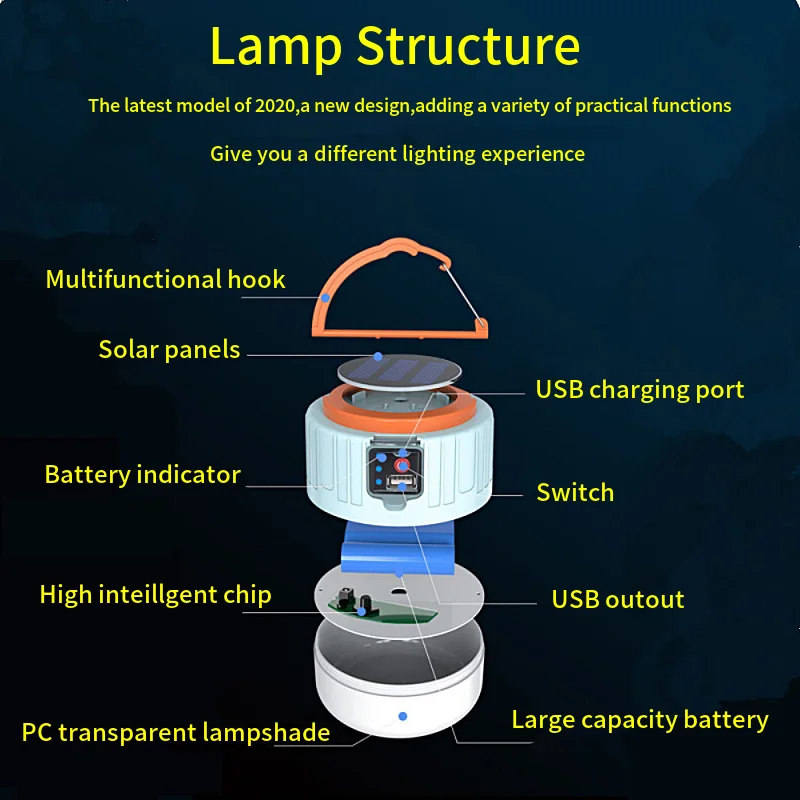 Lamp Structure

The latest model of 2020,a new design,adding a variety of practical functions

Give you a different lighting experience

Multifunctional hook

Solar panels

USB charging port

Battery indicator

Switch

High inteillgent chip

USB outout

PC transparent lampshade

Large capacity battery