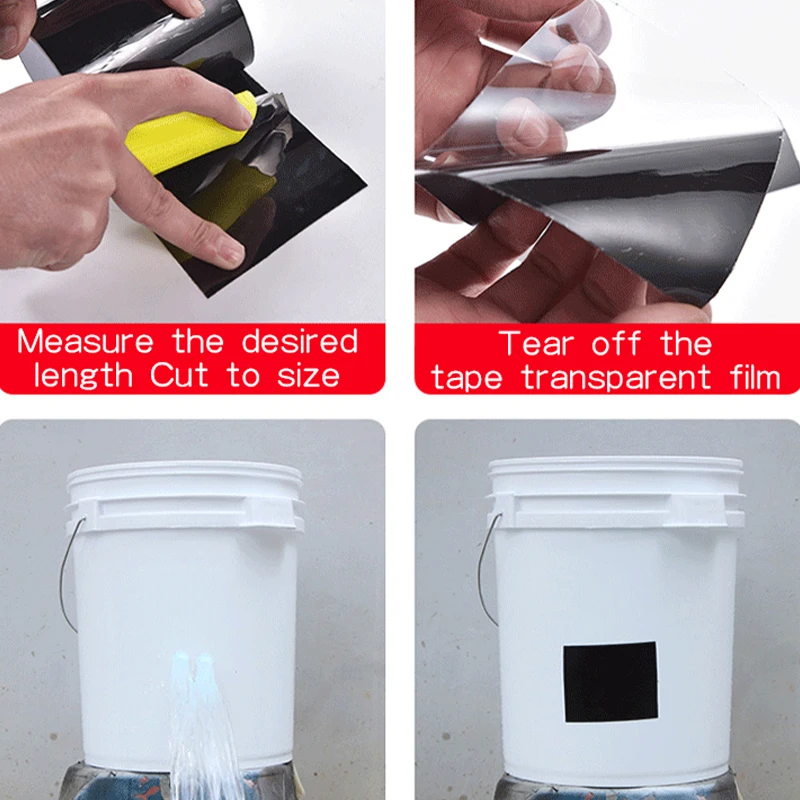 Measure the desired length Cut to size

Tear off the tape transparent film