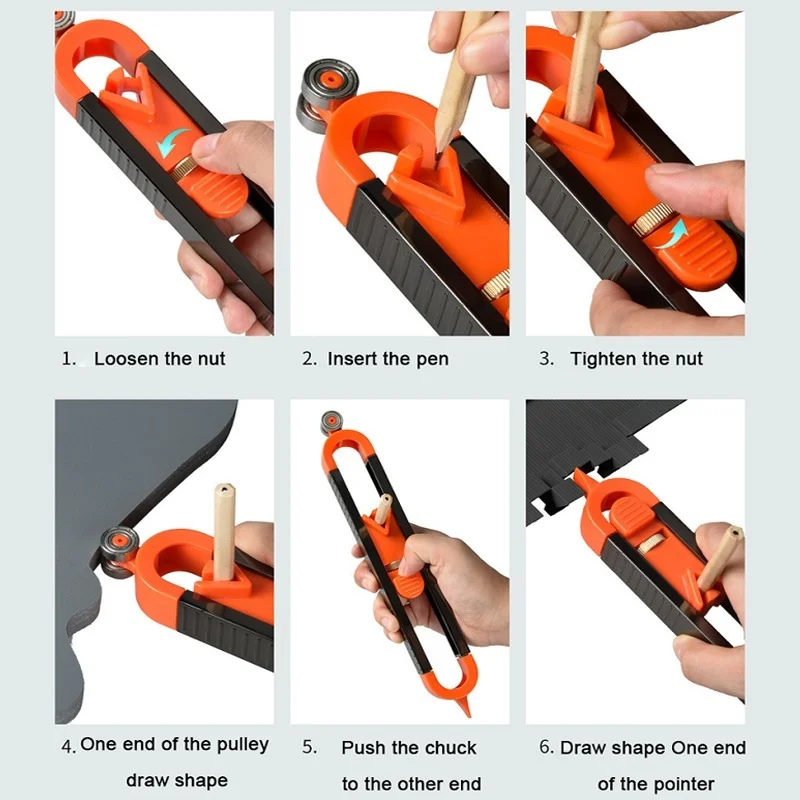 1. Loosen the nut

2. Insert the pen

3. Tighten the nut

4. One end of the pulley draw shape

5. Push the chuck to the other end

6. Draw shape One end of the pointer