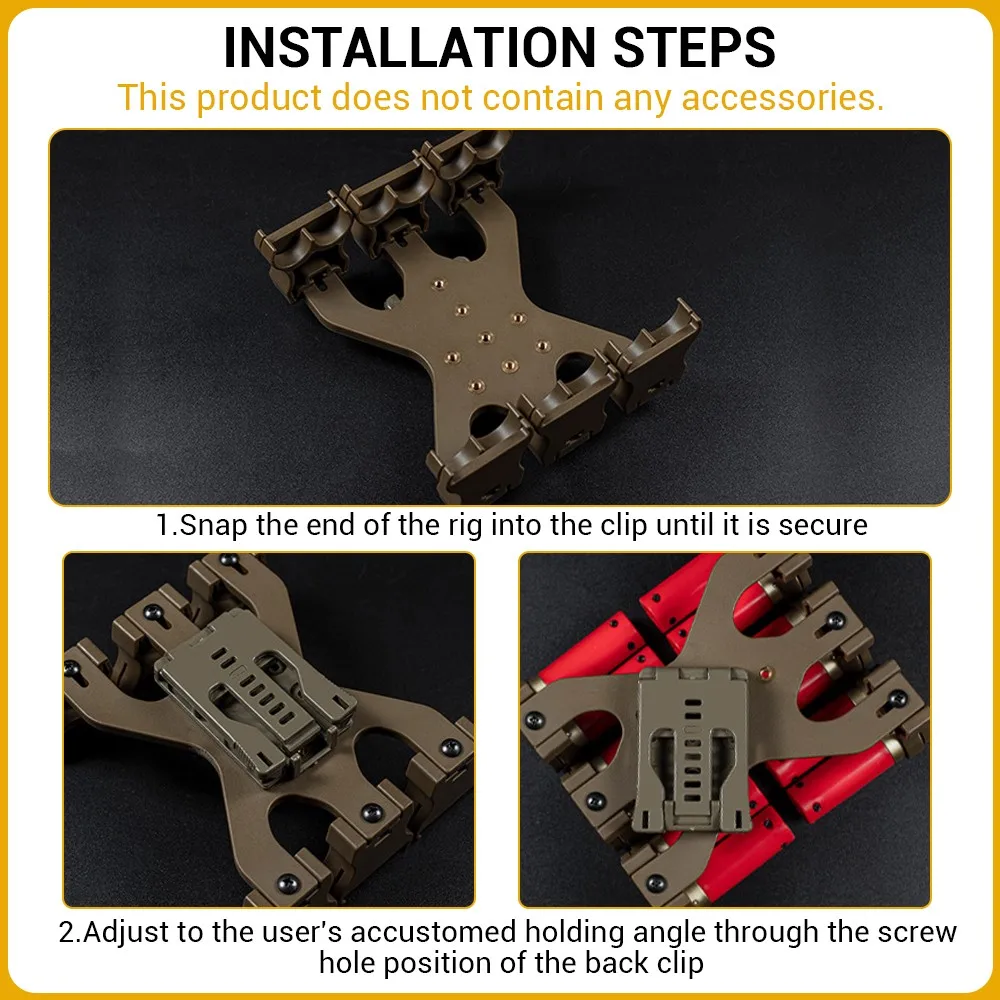 INSTALLATION STEPS
This product does not contain any accessories.

1.Snap the end of the rig into the clip until it is secure

2.Adjust to the user's accustomed holding angle through the screw hole position of the back clip