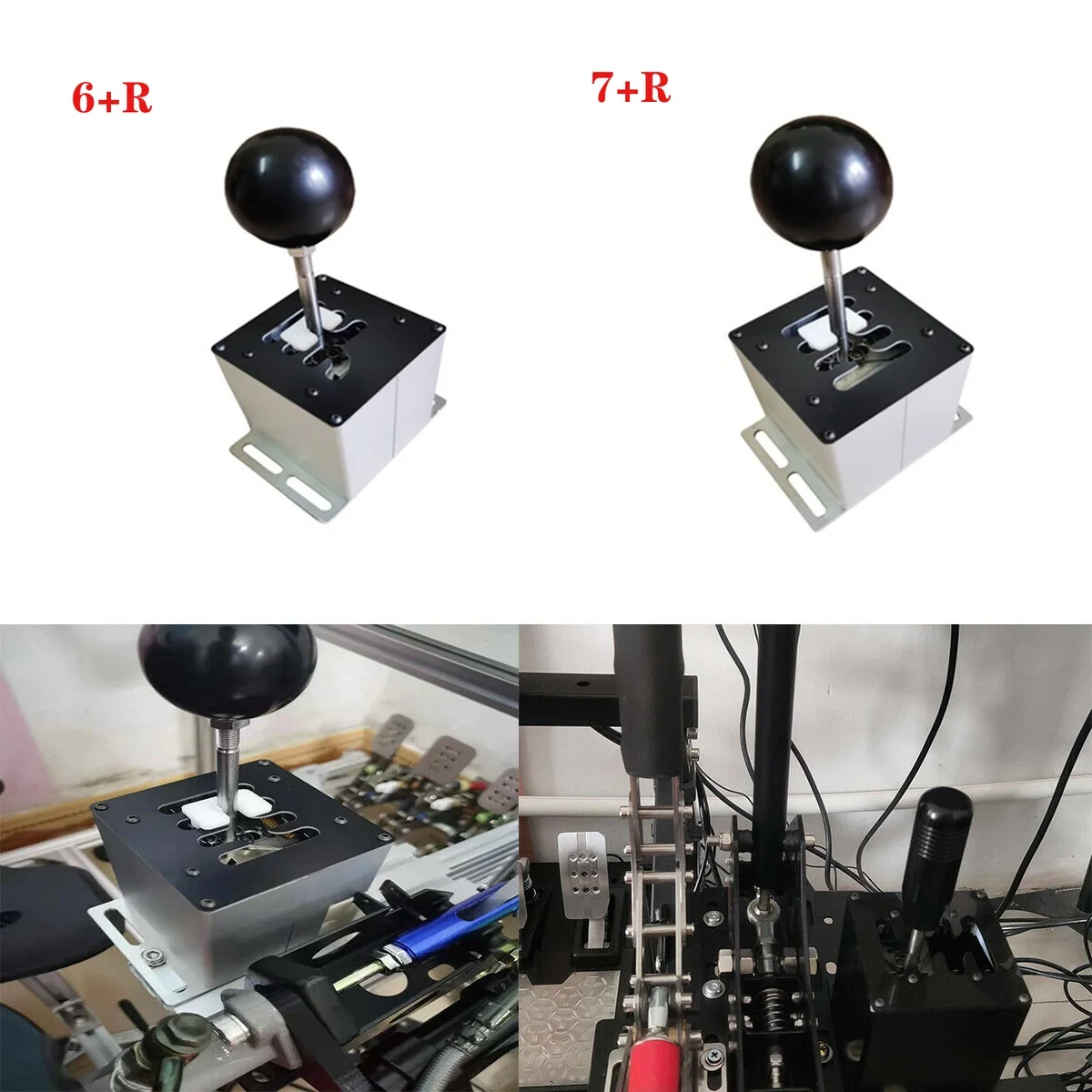 6+R

7+R