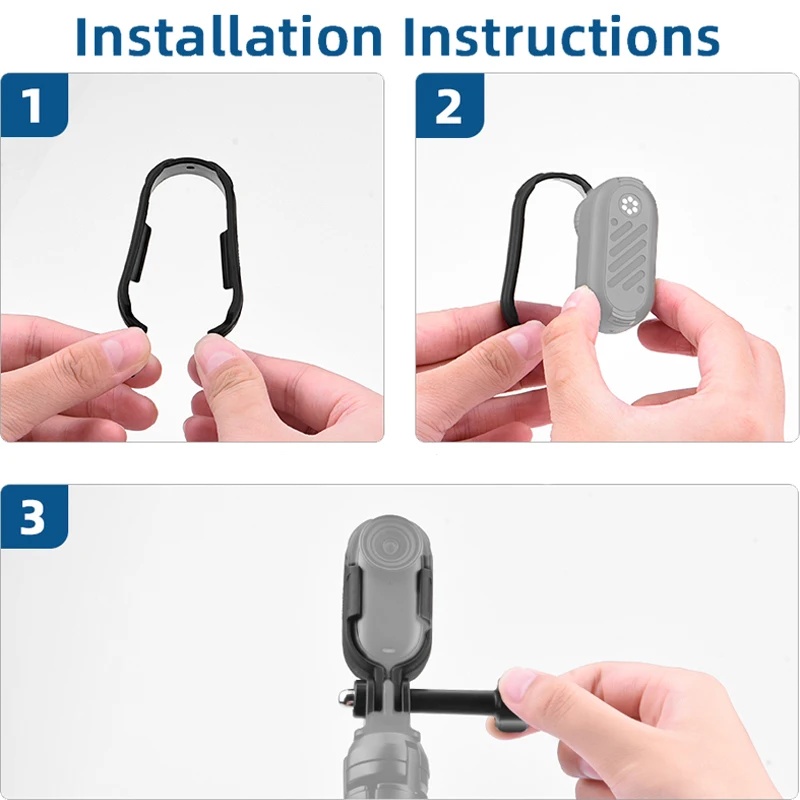 Installation Instructions

1

2

3