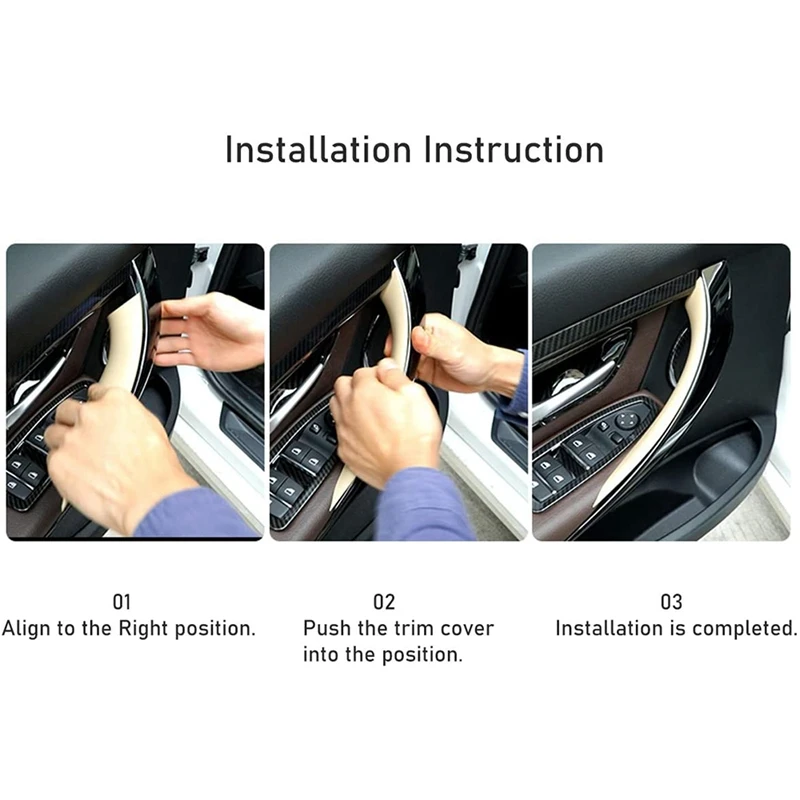 Installation Instruction

01
Align to the Right position.

02
Push the trim cover into the position.

03
Installation is completed.