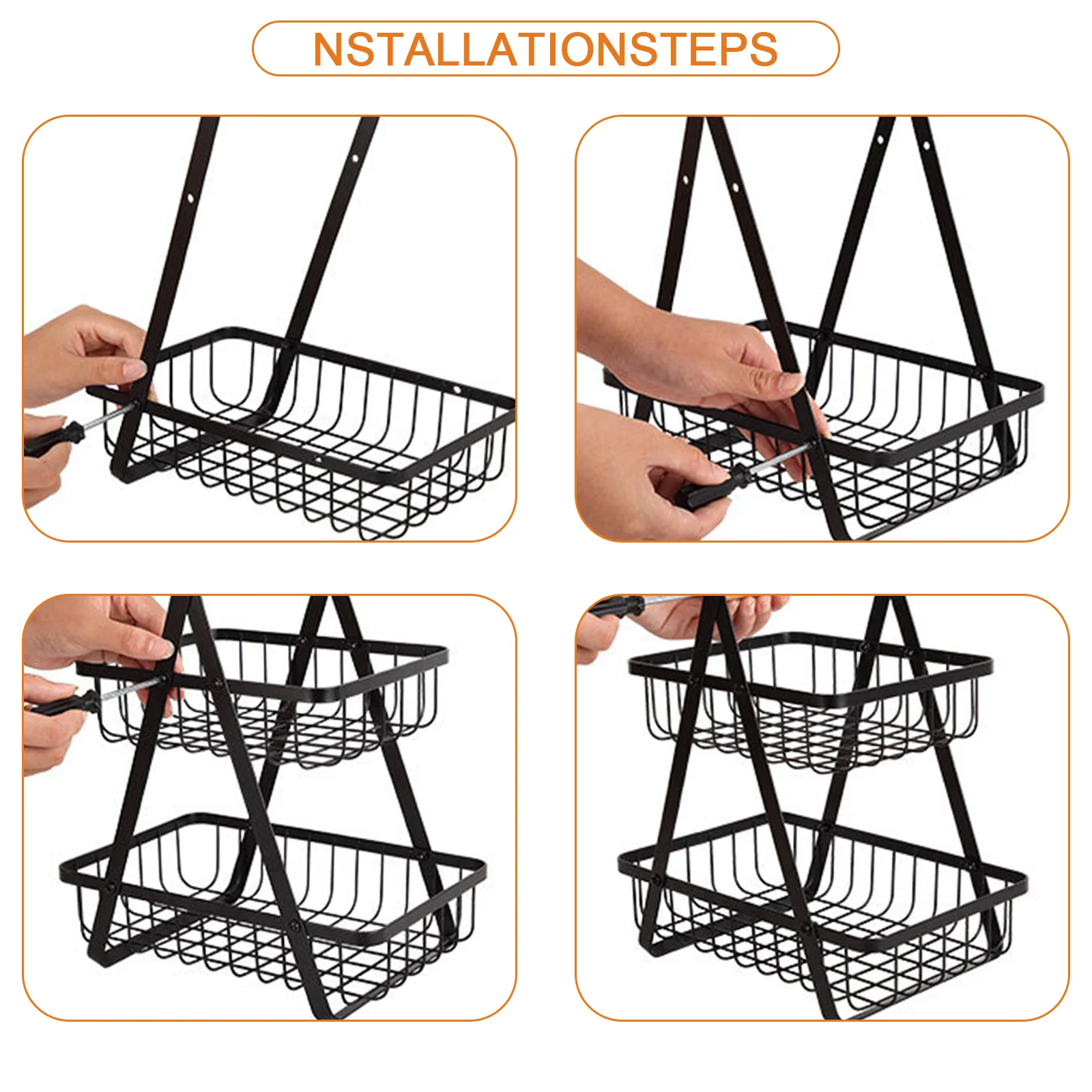 NSTALLATIONSTEPS