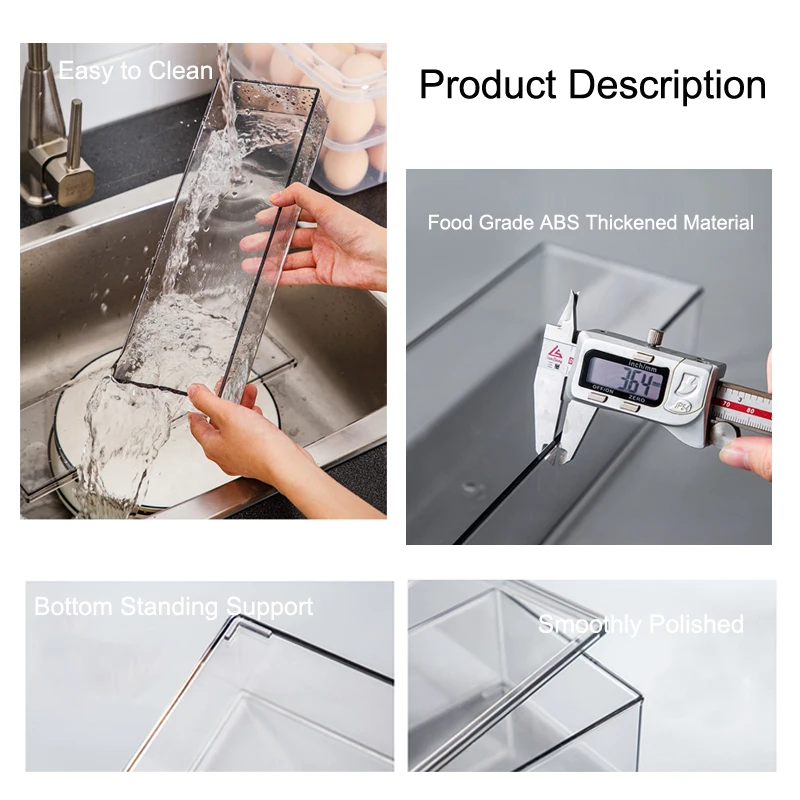 Easy to Clean

Product Description

Food Grade ABS Thickened Material

inch/mm
3.64
OFF/ON ZERO
IP54
70 80

Bottom Standing Support

Smoothly Polished