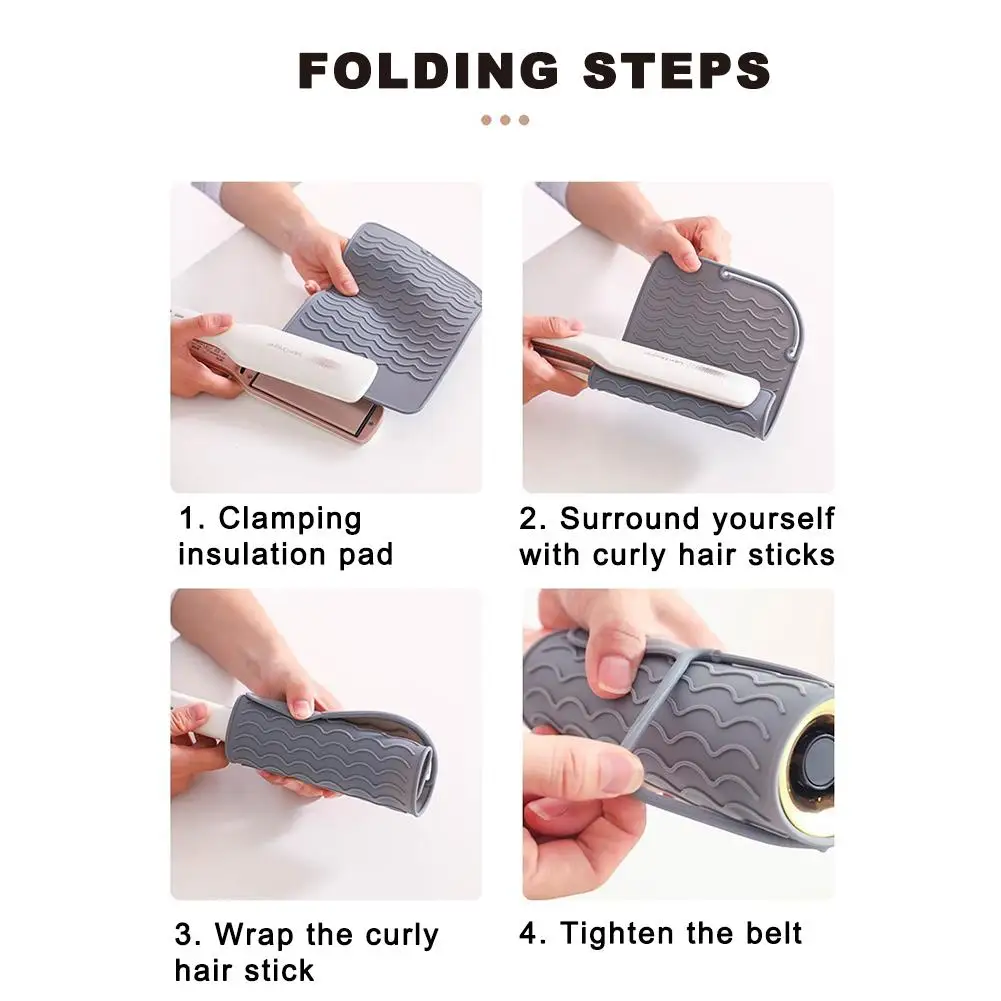 FOLDING STEPS

1. Clamping insulation pad

2. Surround yourself with curly hair sticks

3. Wrap the curly hair stick

4. Tighten the belt