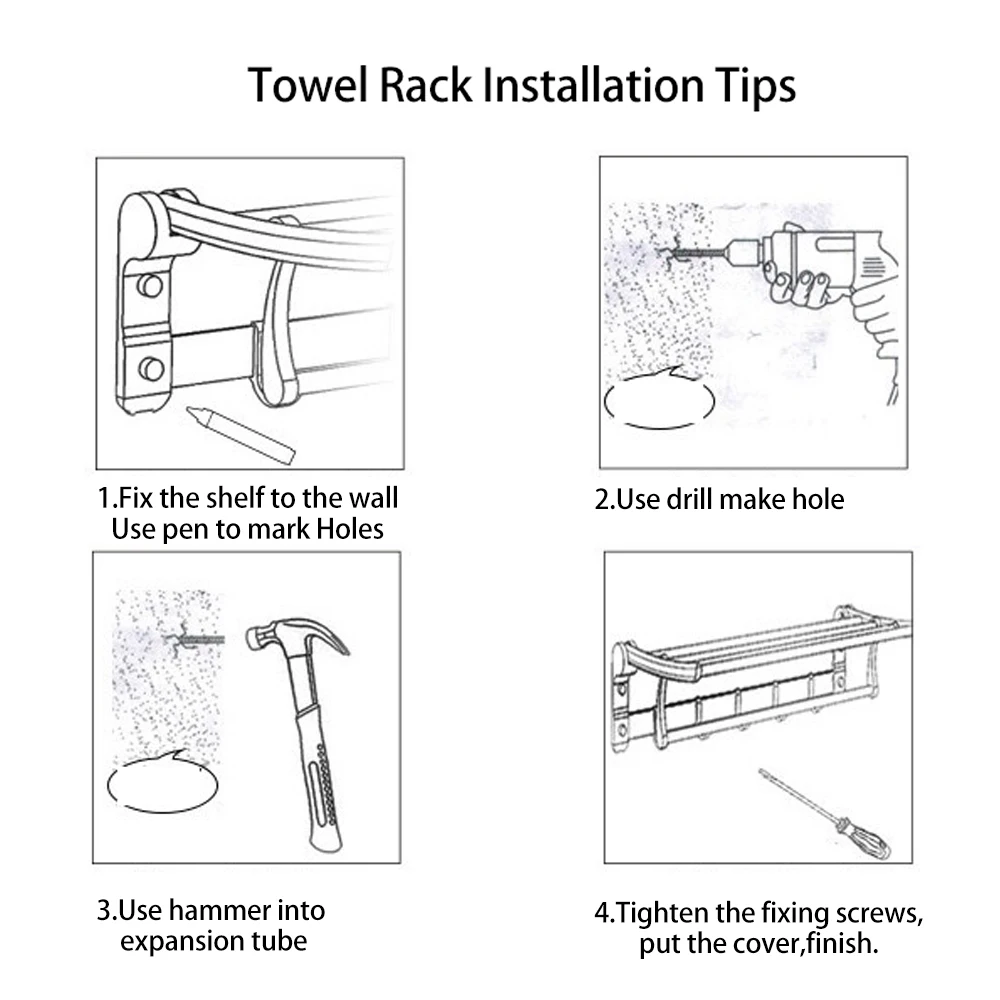 Towel Rack Installation Tips

1.Fix the shelf to the wall
Use pen to mark Holes

2.Use drill make hole

3.Use hammer into
expansion tube

4.Tighten the fixing screws,
put the cover,finish.