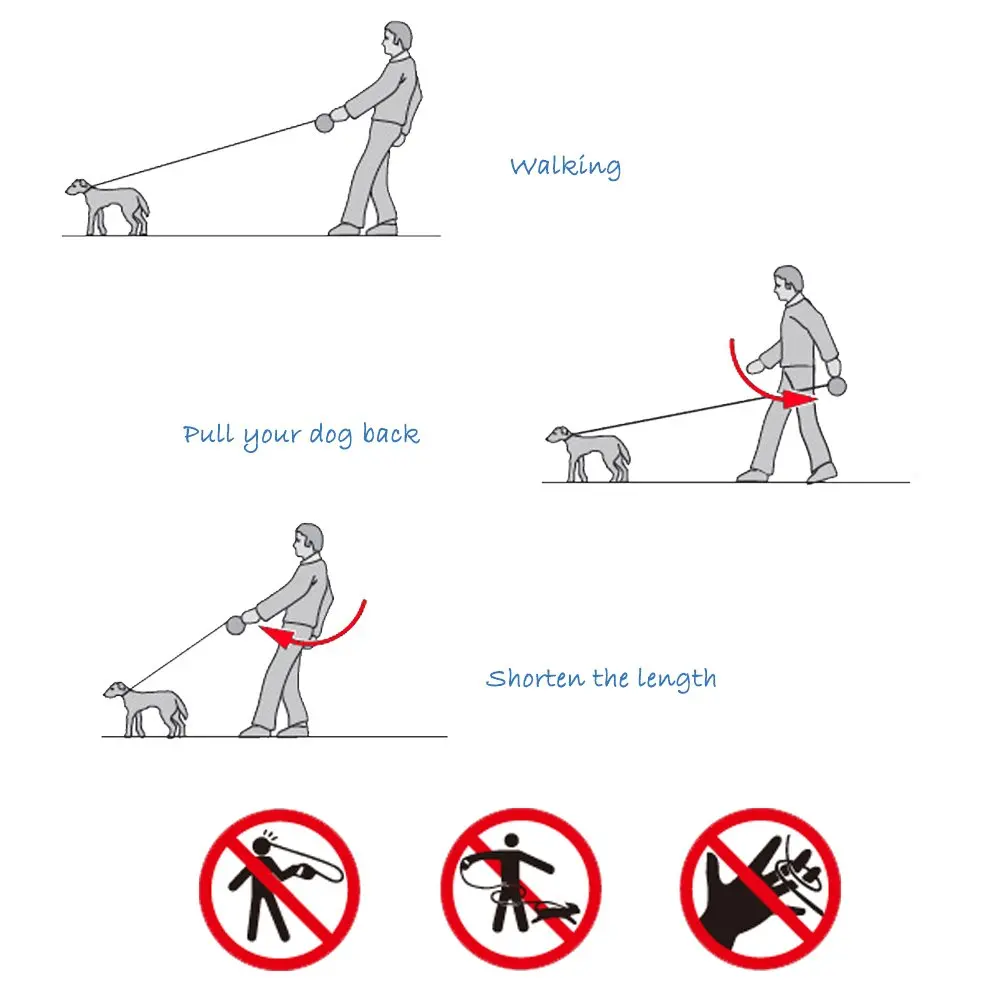 Walking

Pull your dog back

Shorten the length