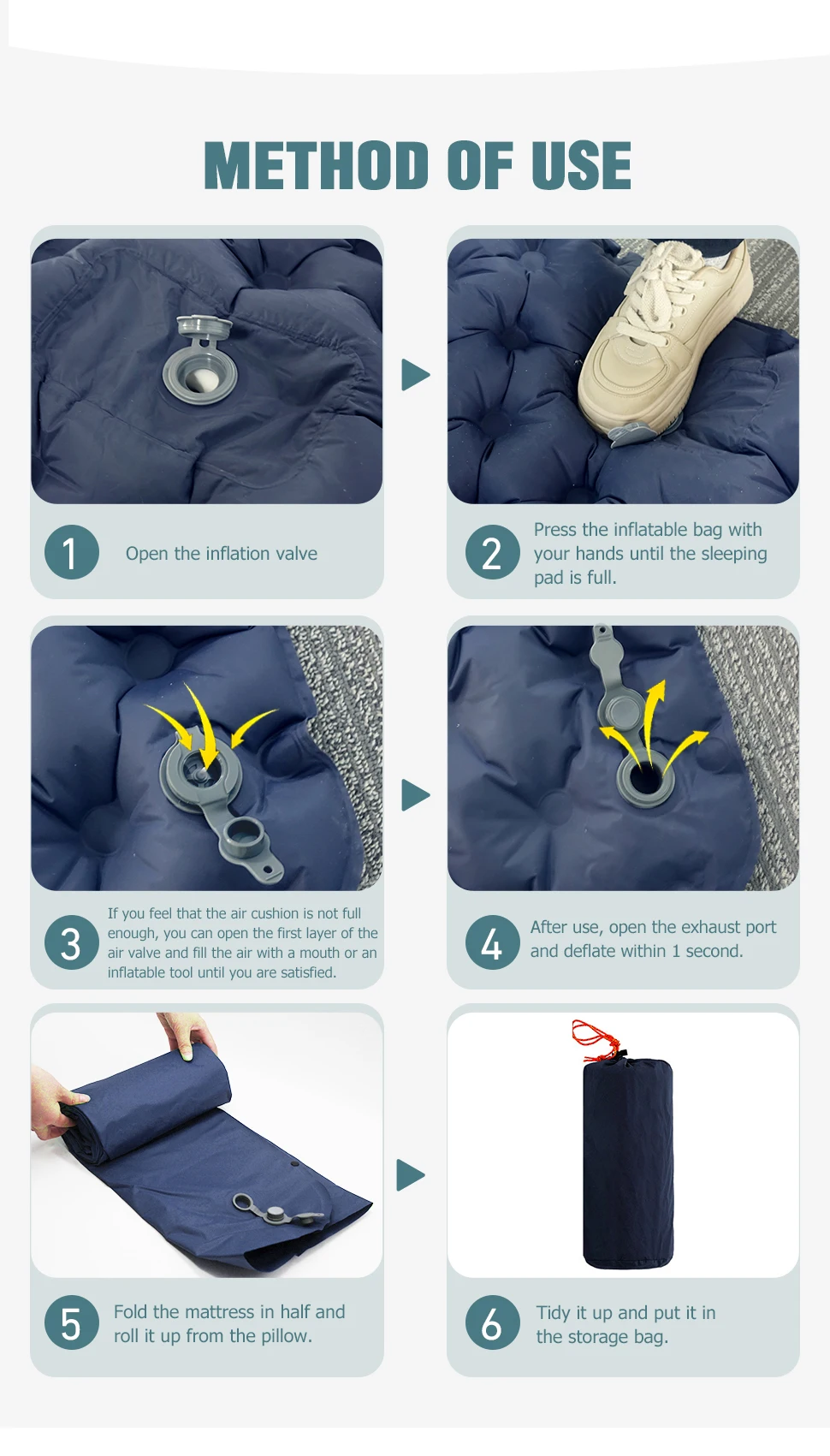 METHOD OF USE

1 Open the inflation valve

2 Press the inflatable bag with your hands until the sleeping pad is full.

3 If you feel that the air cushion is not full enough, you can open the first layer of the air valve and fill the air with a mouth or an inflatable tool until you are satisfied.

4 After use, open the exhaust port and deflate within 1 second.

5 Fold the mattress in half and roll it up from the pillow.

6 Tidy it up and put it in the storage bag.