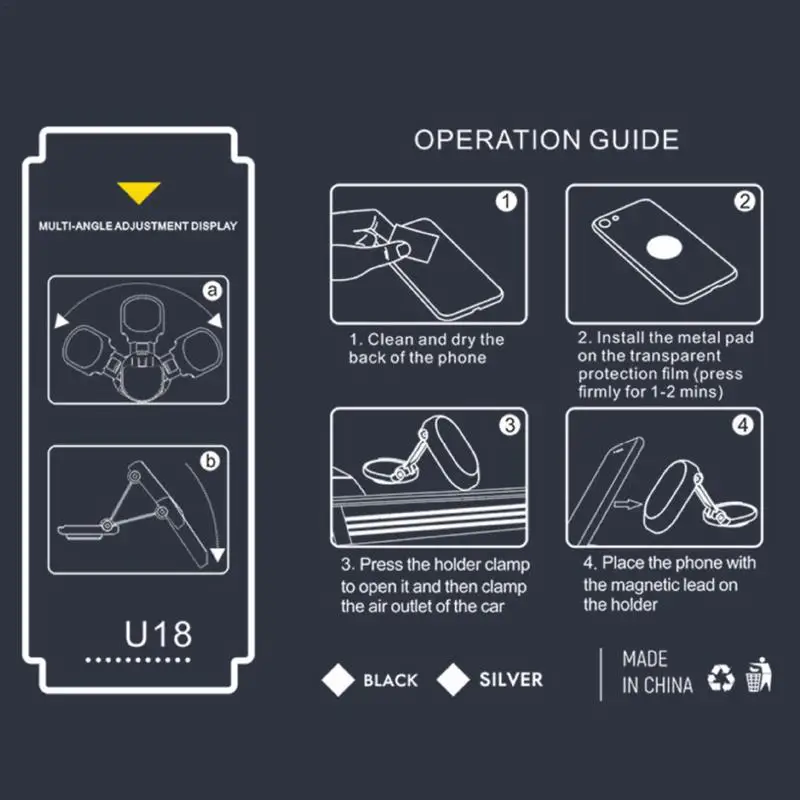 MULTI-ANGLE ADJUSTMENT DISPLAY

a

b

U18

OPERATION GUIDE

1

1. Clean and dry the back of the phone

2

2. Install the metal pad on the transparent protection film (press firmly for 1-2 mins)

3

3. Press the holder clamp to open it and then clamp the air outlet of the car

4

4. Place the phone with the magnetic lead on the holder

BLACK SILVER

MADE IN CHINA