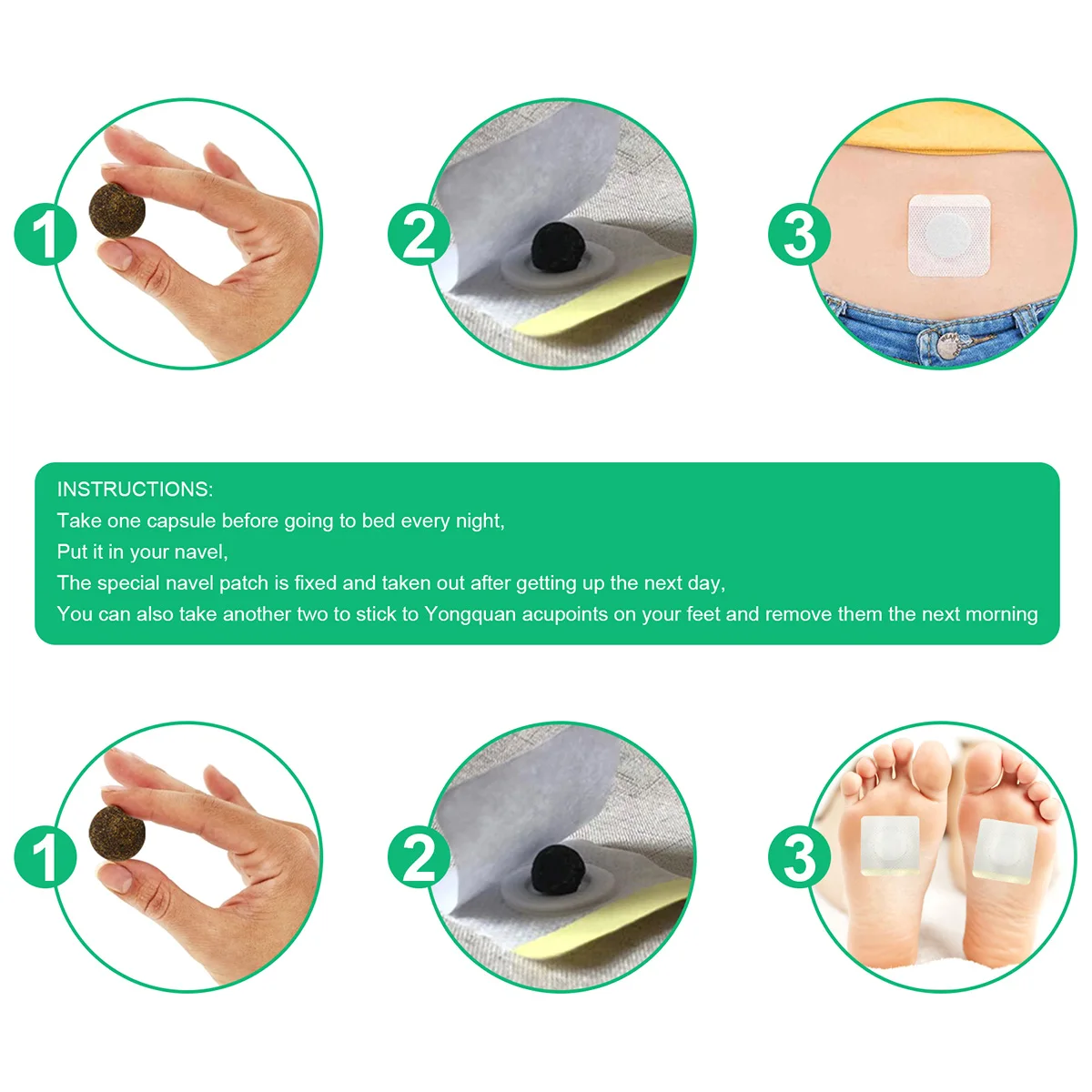 1
2
3

INSTRUCTIONS:
Take one capsule before going to bed every night,
Put it in your navel,
The special navel patch is fixed and taken out after getting up the next day,
You can also take another two to stick to Yongquan acupoints on your feet and remove them the next morning

1
2
3