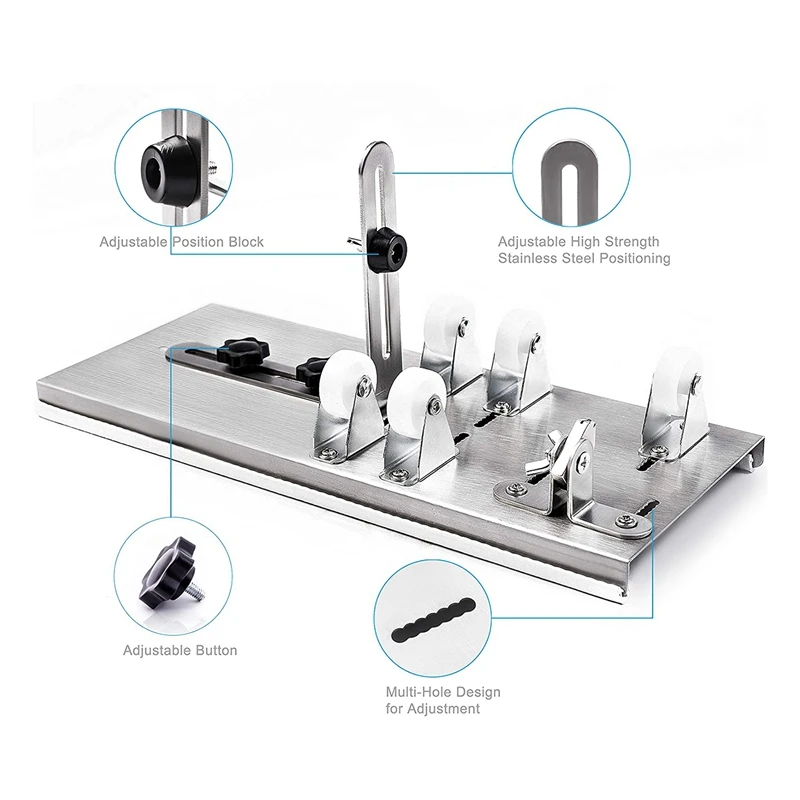 Adjustable Position Block

Adjustable High Strength
Stainless Steel Positioning

Adjustable Button

Multi-Hole Design
for Adjustment