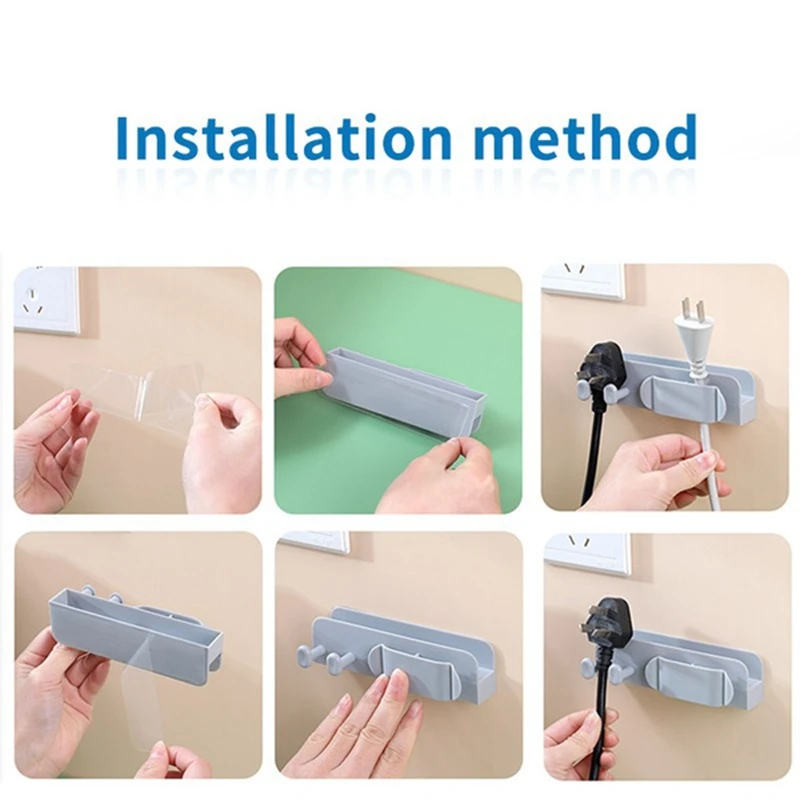 Installation method