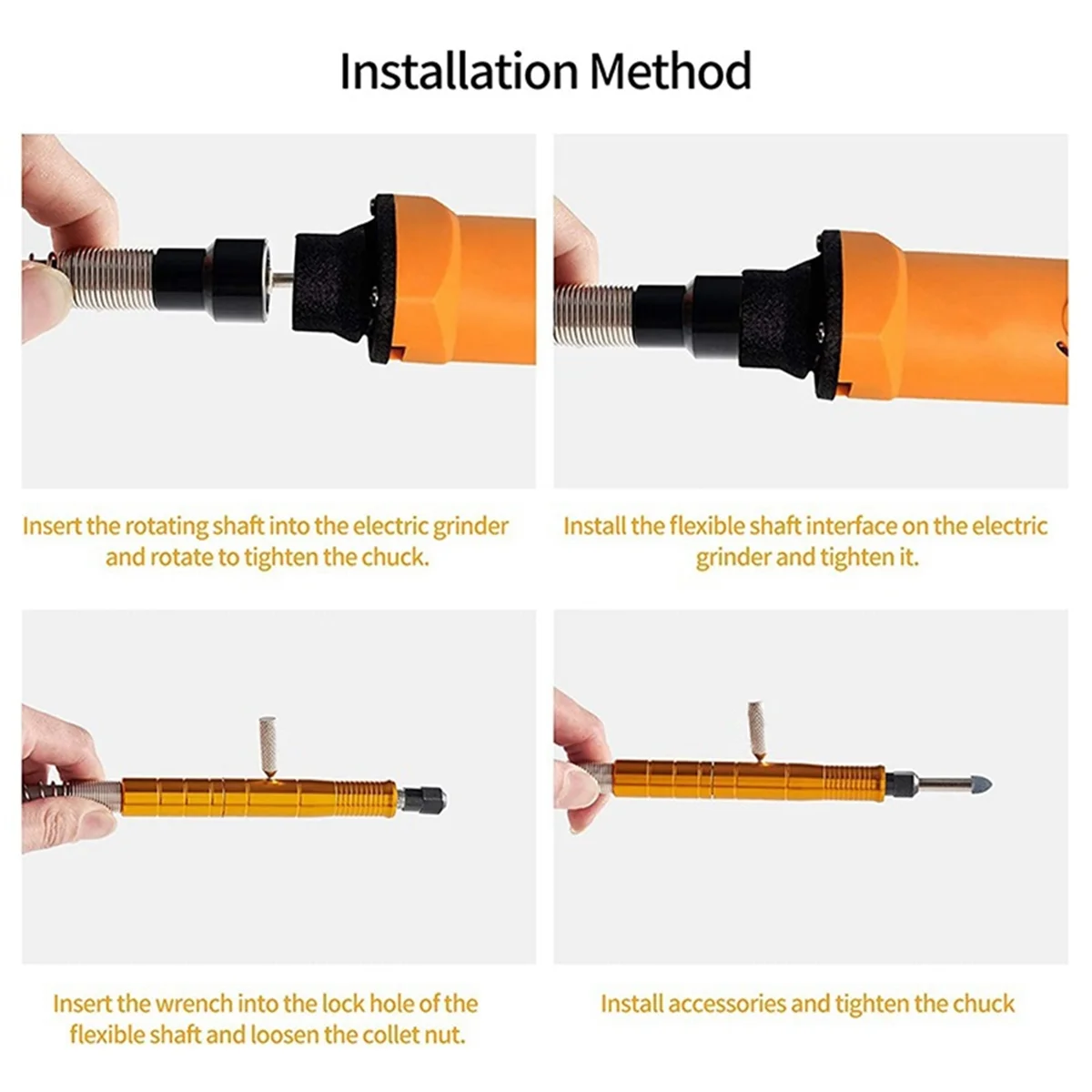 Installation Method

Insert the rotating shaft into the electric grinder and rotate to tighten the chuck.

Install the flexible shaft interface on the electric grinder and tighten it.

Insert the wrench into the lock hole of the flexible shaft and loosen the collet nut.

Install accessories and tighten the chuck