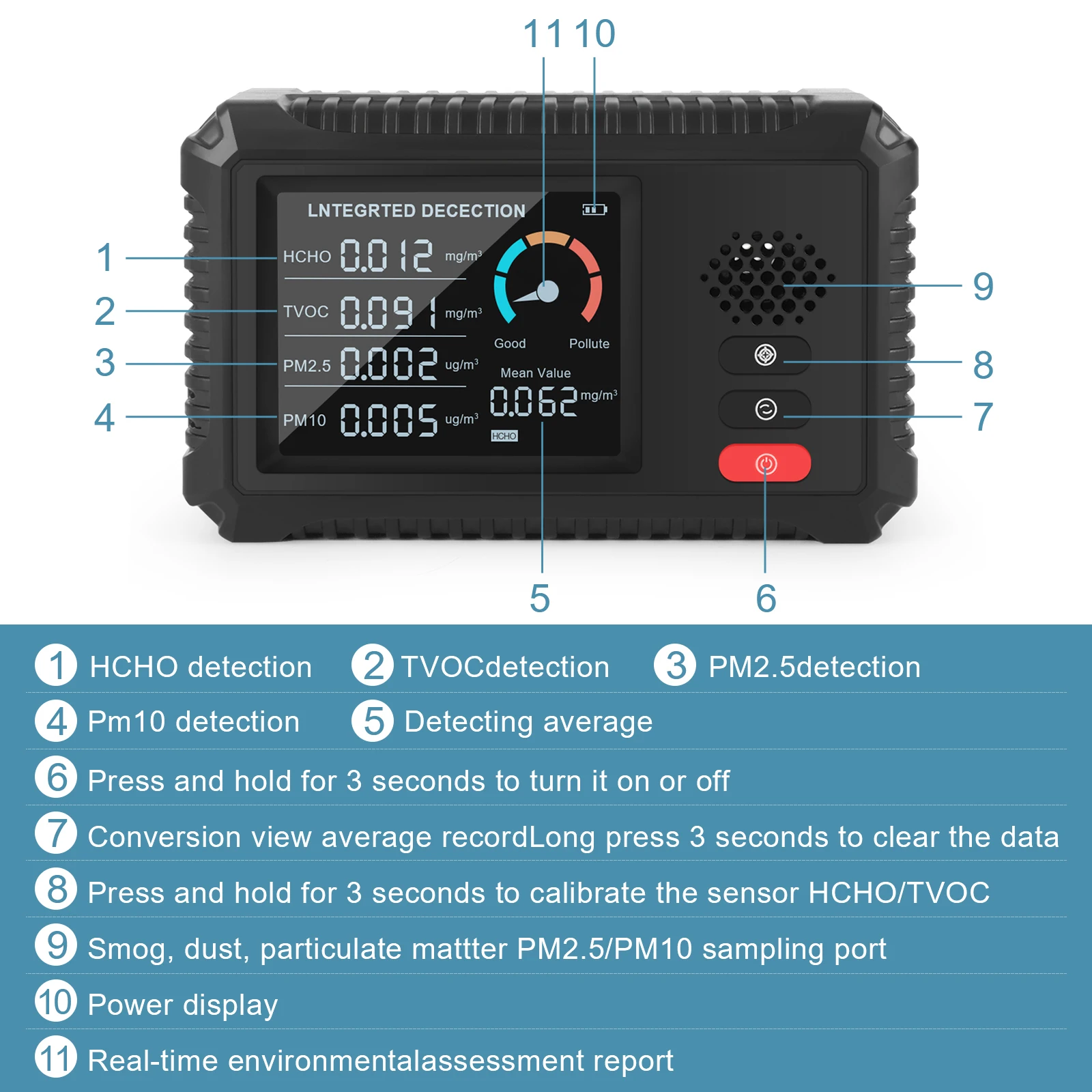 11 10

LNTEGRTED DECECTION

1 HCHO 0.012 mg/m³

2 TVOC 0.091 mg/m³

3 PM2.5 0.002 ug/m³

4 PM10 0.005 ug/m³

Good Pollute

Mean Value

0.062 mg/m³

HCHO

9

8

7

5 6

1 HCHO detection 2 TVOCdetection 3 PM2.5detection

4 Pm10 detection 5 Detecting average

6 Press and hold for 3 seconds to turn it on or off

7 Conversion view average recordLong press 3 seconds to clear the data

8 Press and hold for 3 seconds to calibrate the sensor HCHO/TVOC

9 Smog, dust, particulate mattter PM2.5/PM10 sampling port

10 Power display

11 Real-time environmentalassessment report