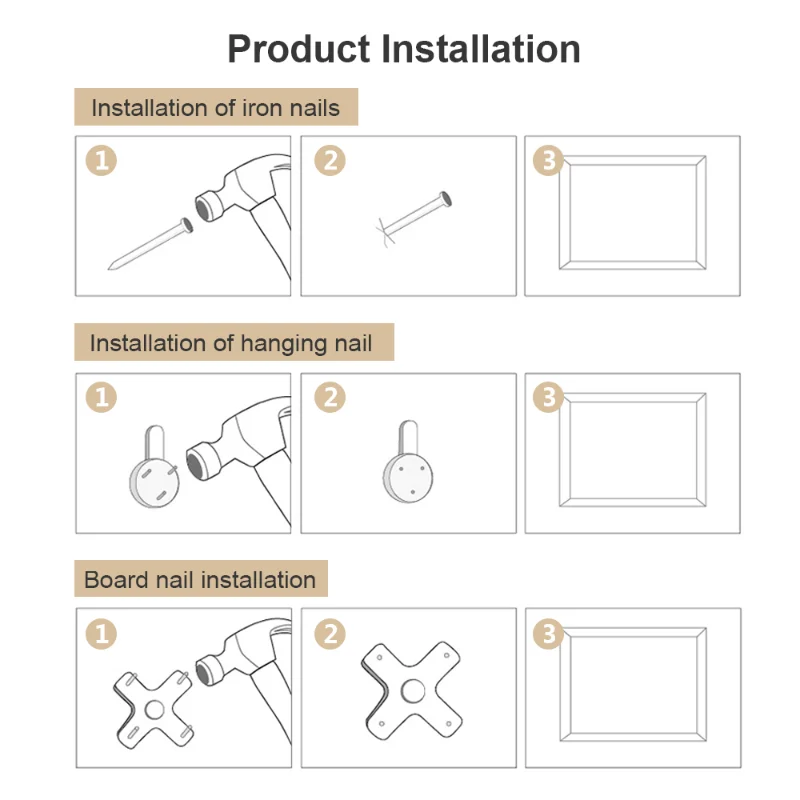 Product Installation

Installation of iron nails

1

2

3

Installation of hanging nail

1

2

3

Board nail installation

1

2

3