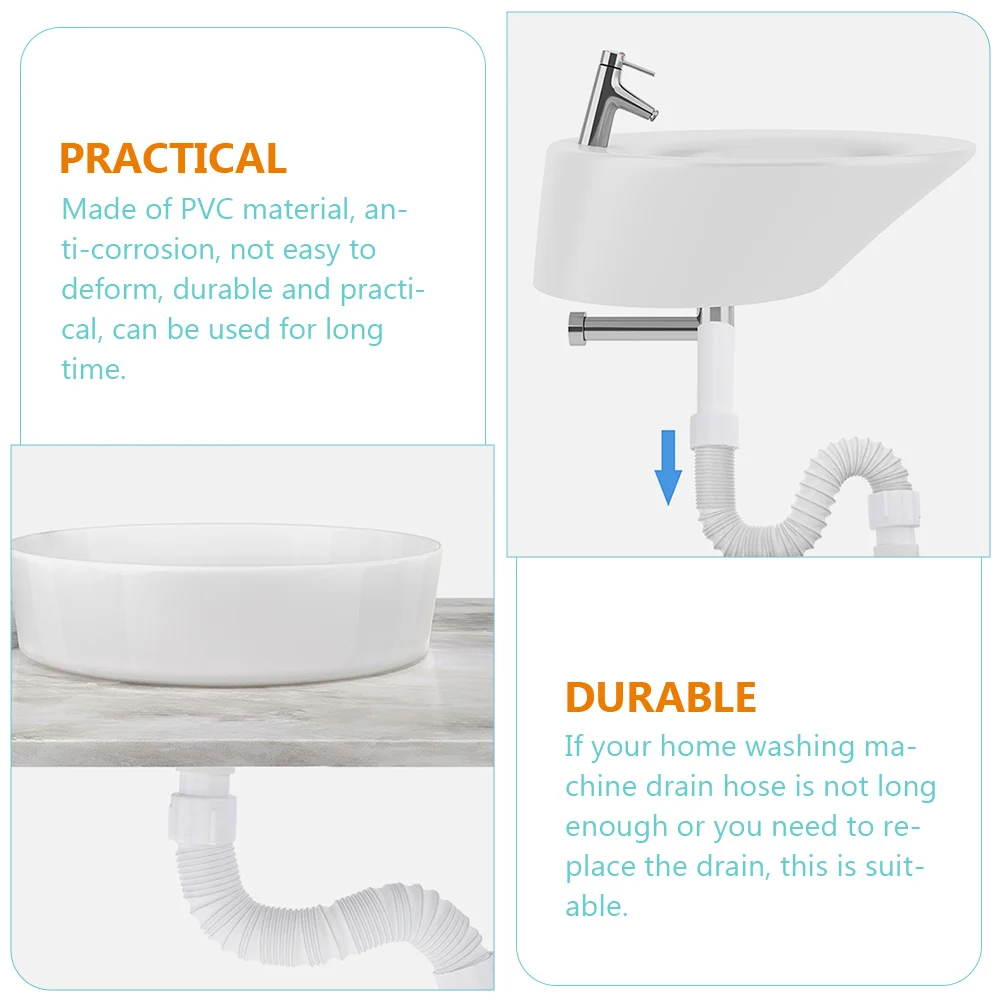 PRACTICAL
Made of PVC material, anti-corrosion, not easy to deform, durable and practical, can be used for long time.

DURABLE
If your home washing machine drain hose is not long enough or you need to replace the drain, this is suitable.