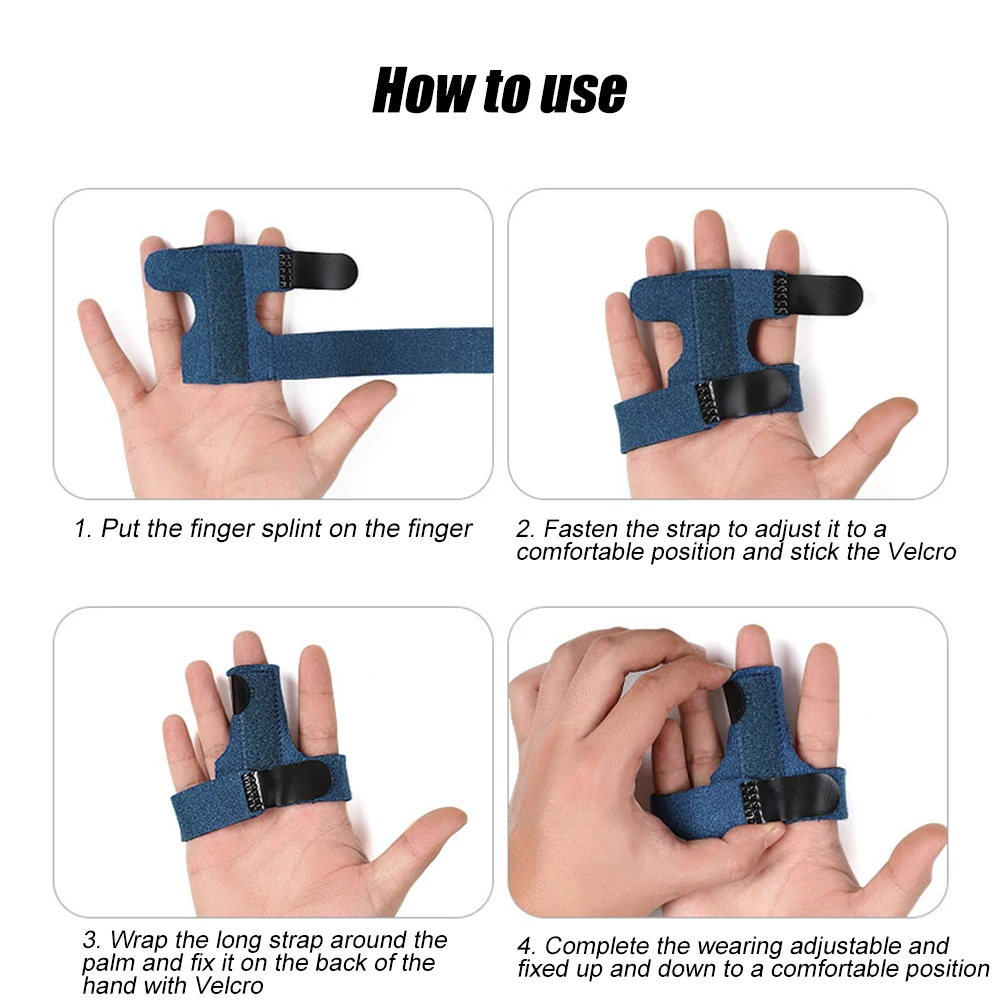 How to use

1. Put the finger splint on the finger

2. Fasten the strap to adjust it to a comfortable position and stick the Velcro

3. Wrap the long strap around the palm and fix it on the back of the hand with Velcro

4. Complete the wearing adjustable and fixed up and down to a comfortable position