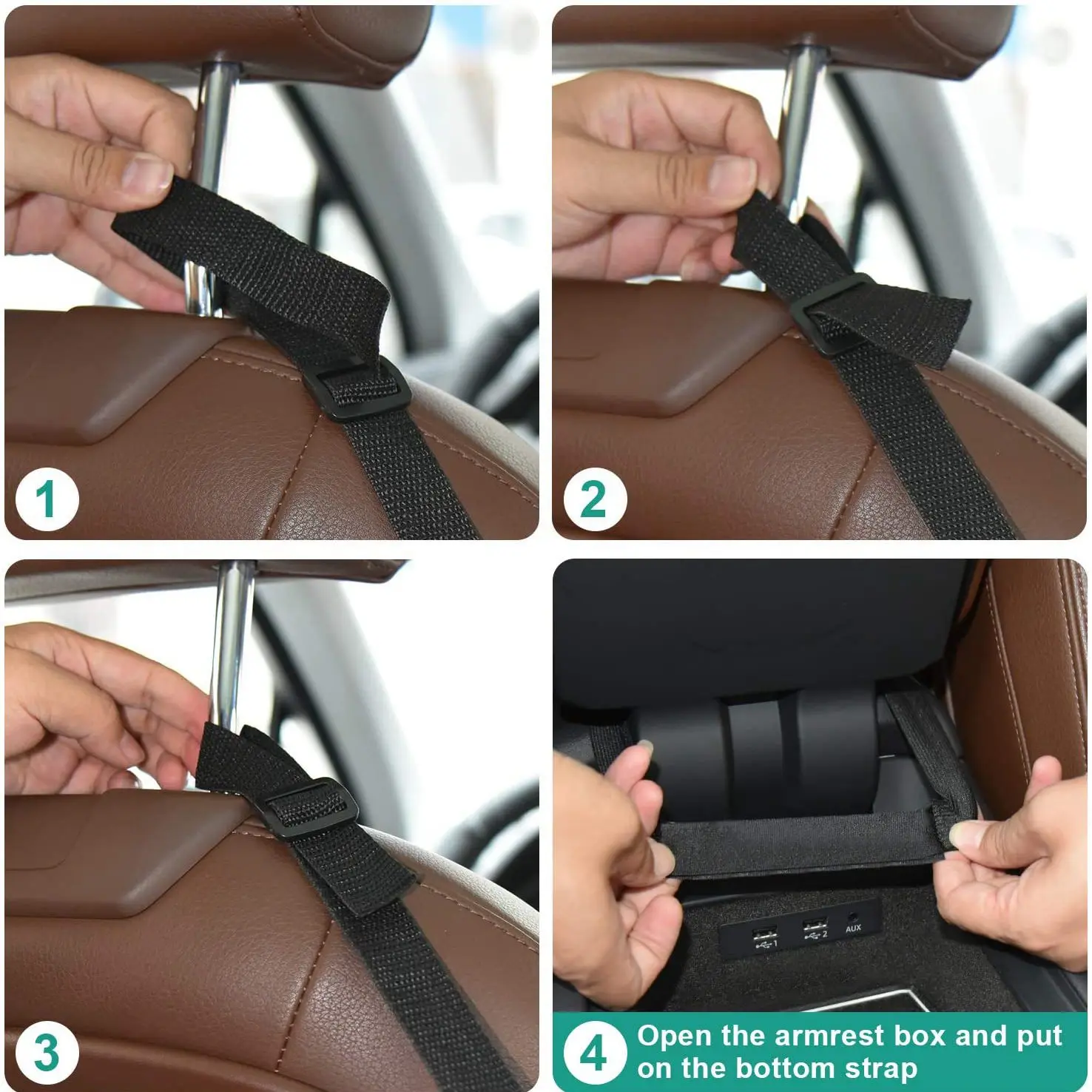 1

2

3

1 2 AUX

4 Open the armrest box and put on the bottom strap