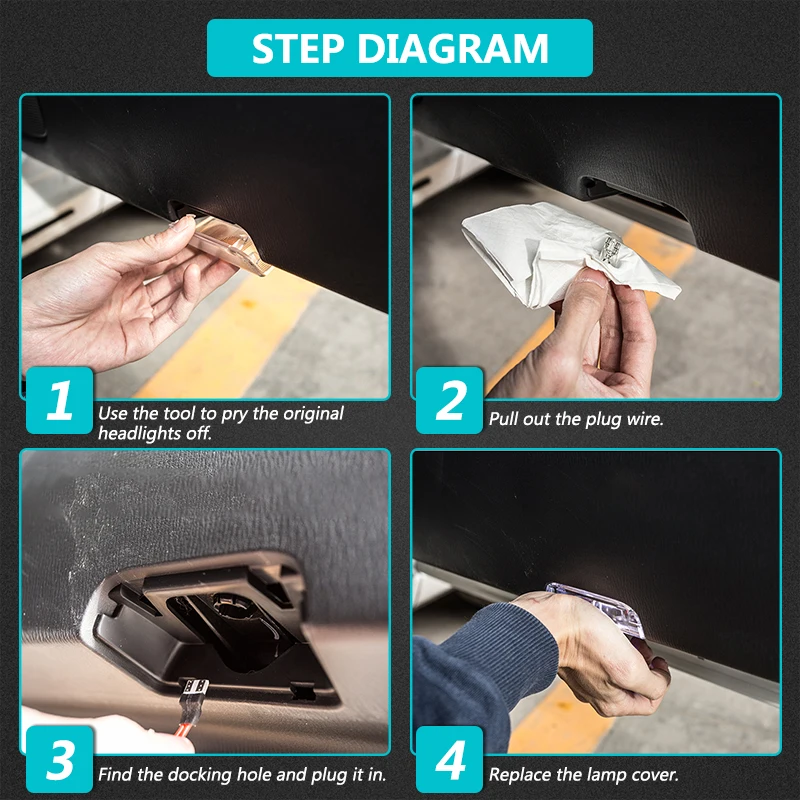 STEP DIAGRAM

1 Use the tool to pry the original headlights off.

2 Pull out the plug wire.

3 Find the docking hole and plug it in.

4 Replace the lamp cover.