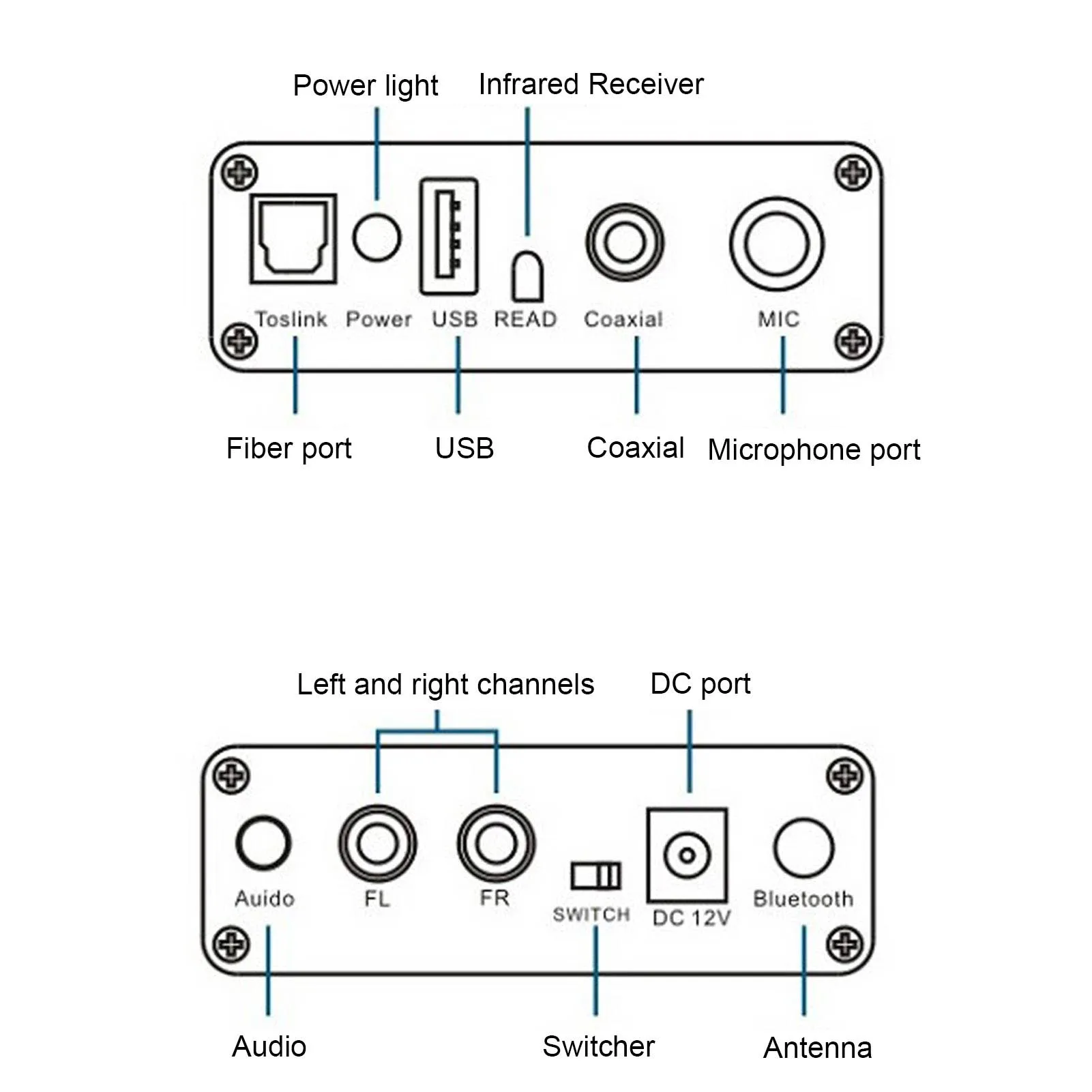 Power light

Infrared Receiver

Toslink Power USB READ Coaxial MIC

Fiber port

USB

Coaxial

Microphone port

Left and right channels

DC port

Auido FL FR SWITCH DC 12V Bluetooth

Audio

Switcher

Antenna