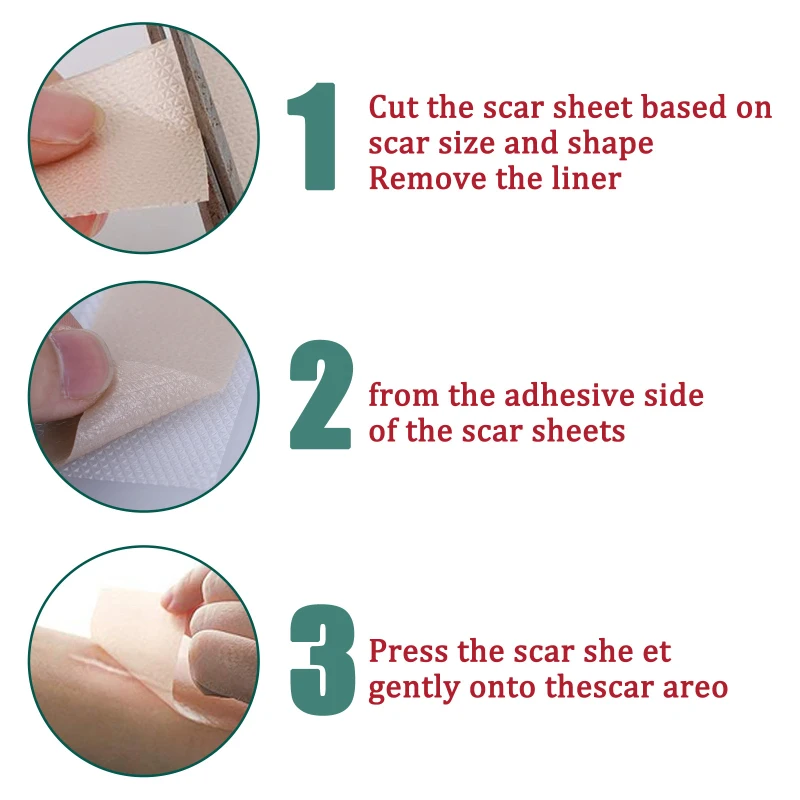 1
Cut the scar sheet based on scar size and shape
Remove the liner

2
from the adhesive side of the scar sheets

3
Press the scar she et gently onto thescar areo