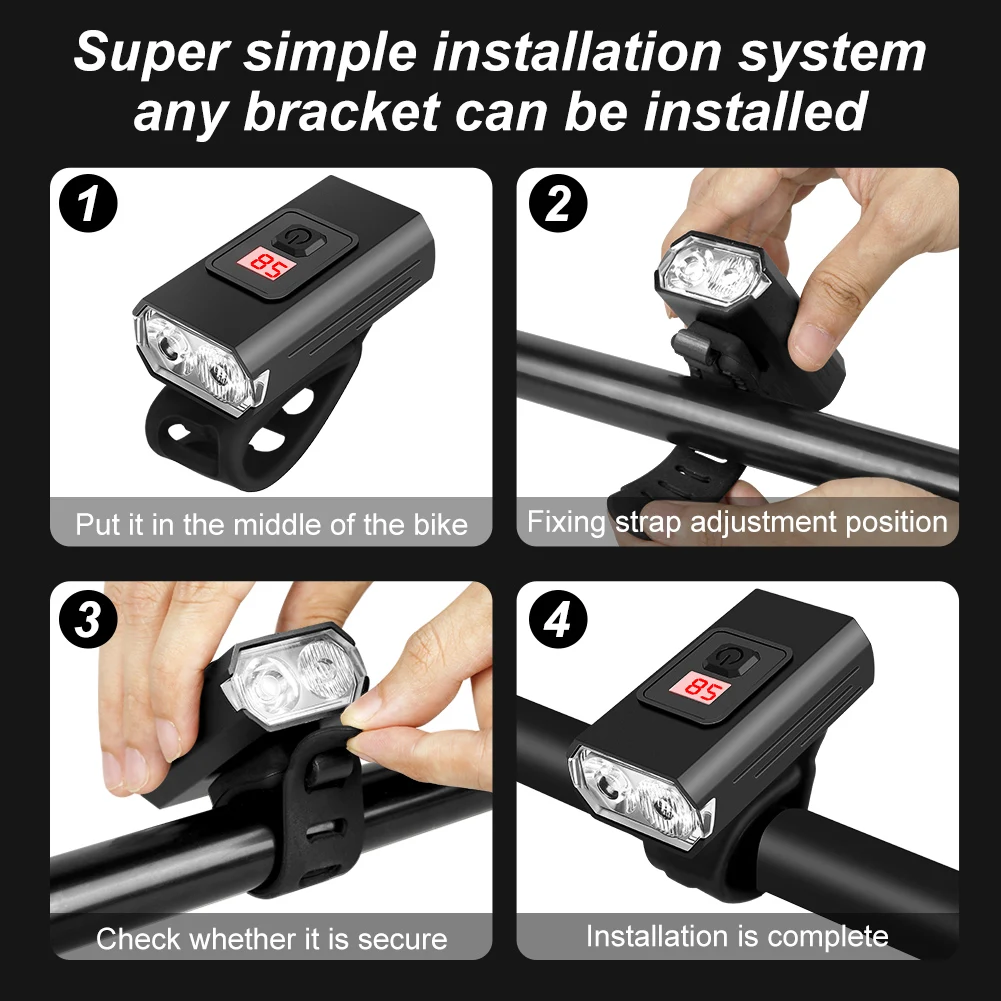 Super simple installation system any bracket can be installed

1

85

Put it in the middle of the bike

2

Fixing strap adjustment position

3

Check whether it is secure

4

85

Installation is complete