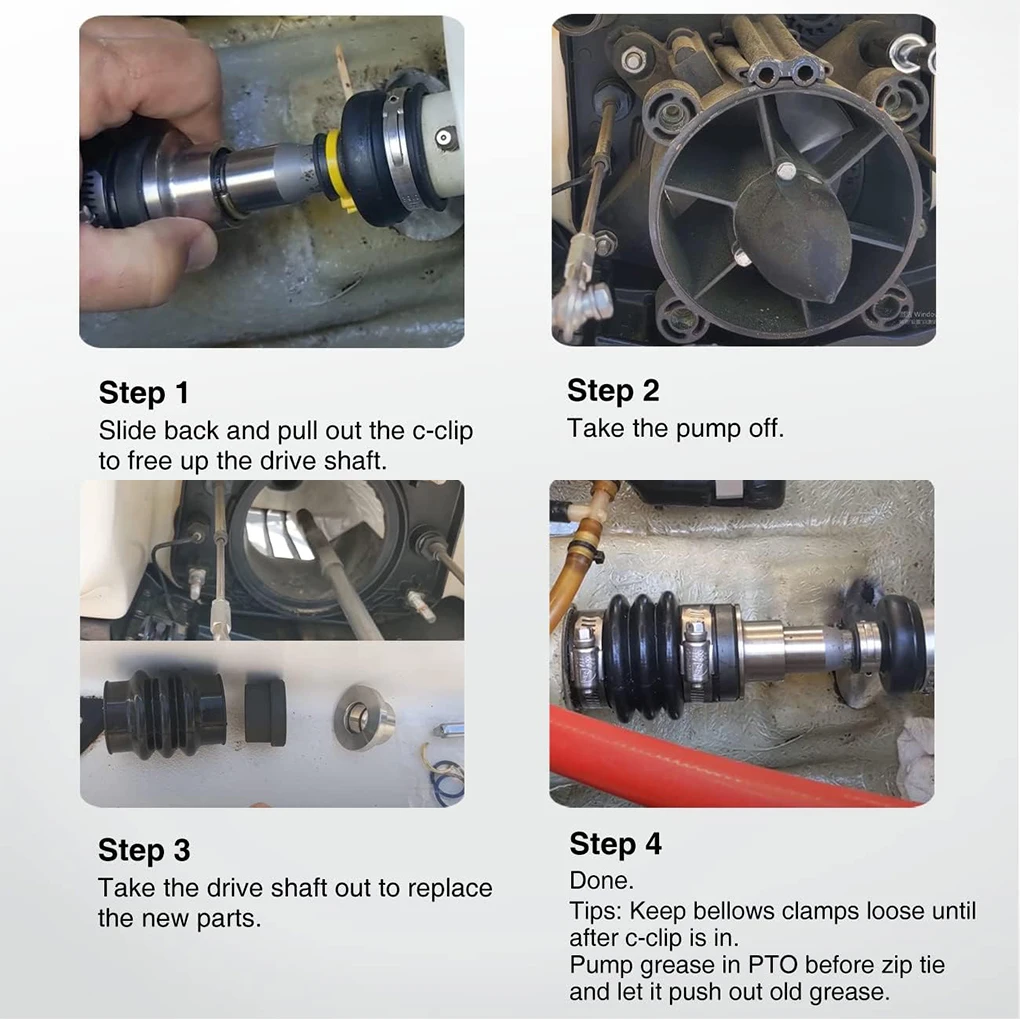 Step 1
Slide back and pull out the c-clip to free up the drive shaft.

Step 2
Take the pump off.

Step 3
Take the drive shaft out to replace the new parts.

Step 4
Done.
Tips: Keep bellows clamps loose until after c-clip is in.
Pump grease in PTO before zip tie and let it push out old grease.