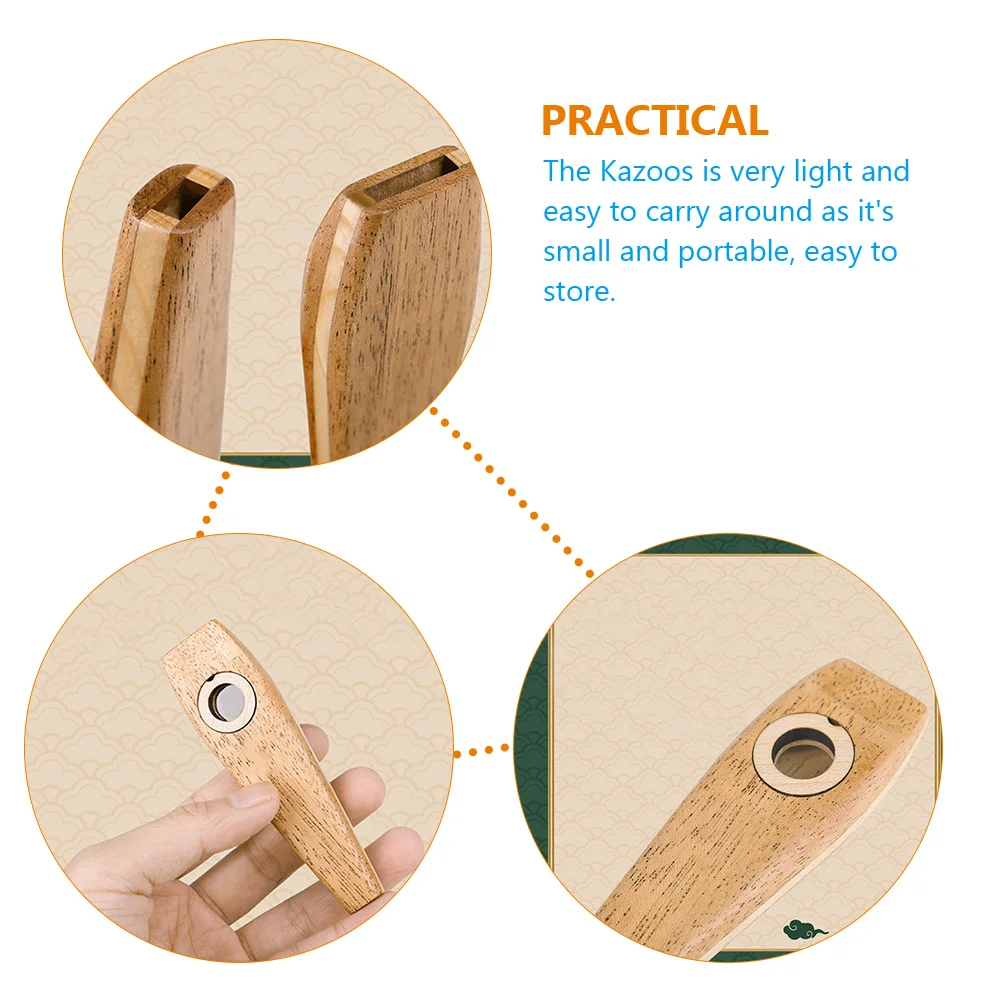 PRACTICAL

The Kazoos is very light and easy to carry around as it's small and portable, easy to store.